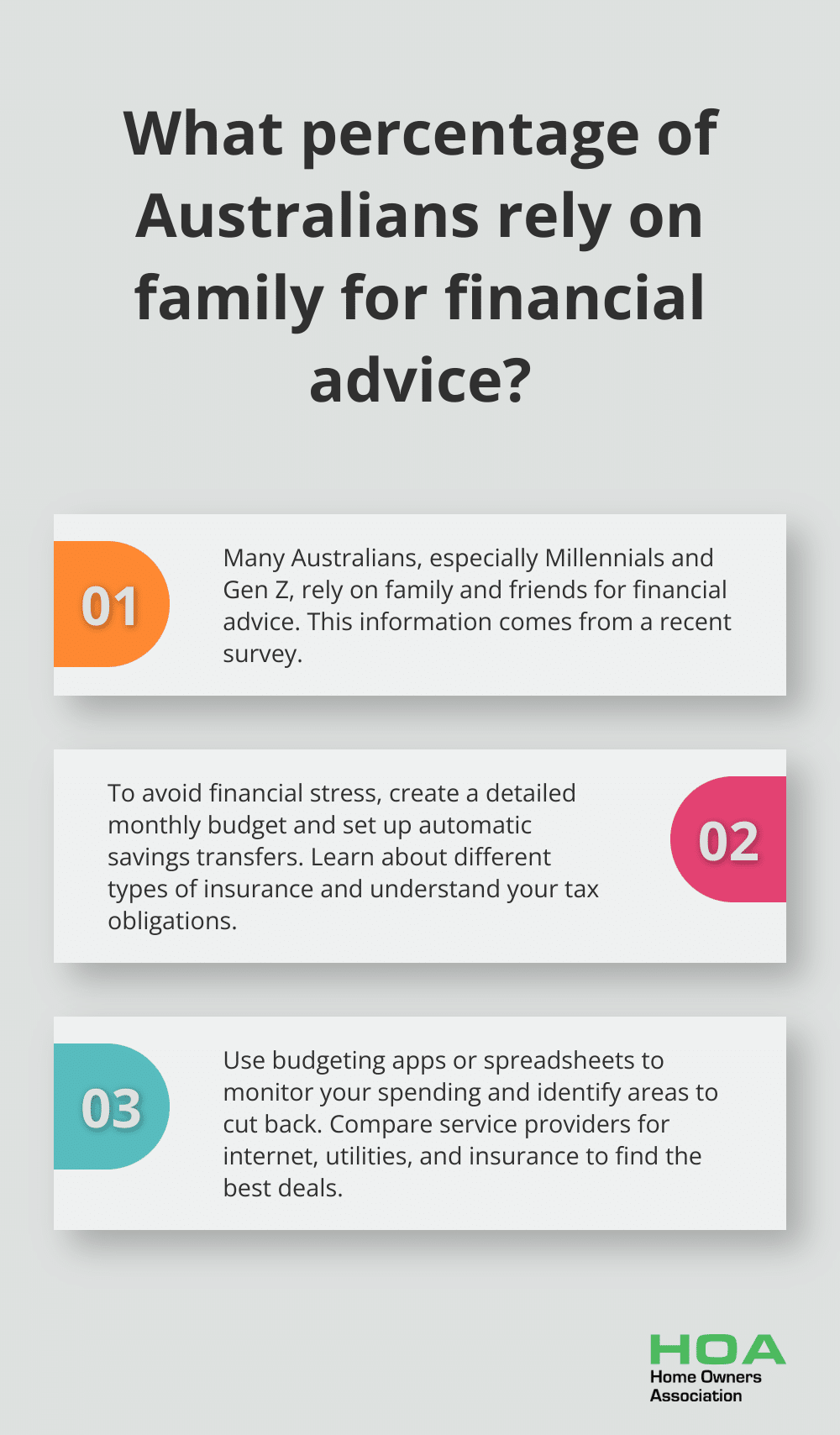 What percentage of Australians rely on family for financial advice?

01

Many Australians, especially Millennials and Gen Z, rely on family and friends for financial advice. This information comes from a recent survey.

To avoid financial stress, create a detailed monthly budget and set up automatic savings transfers. Learn about different types of insurance and understand your tax obligations.

02

03

Use budgeting apps or spreadsheets to monitor your spending and identify areas to cut back. Compare service providers for internet, utilities, and insurance to find the best deals.

HOA
Home Owners Association