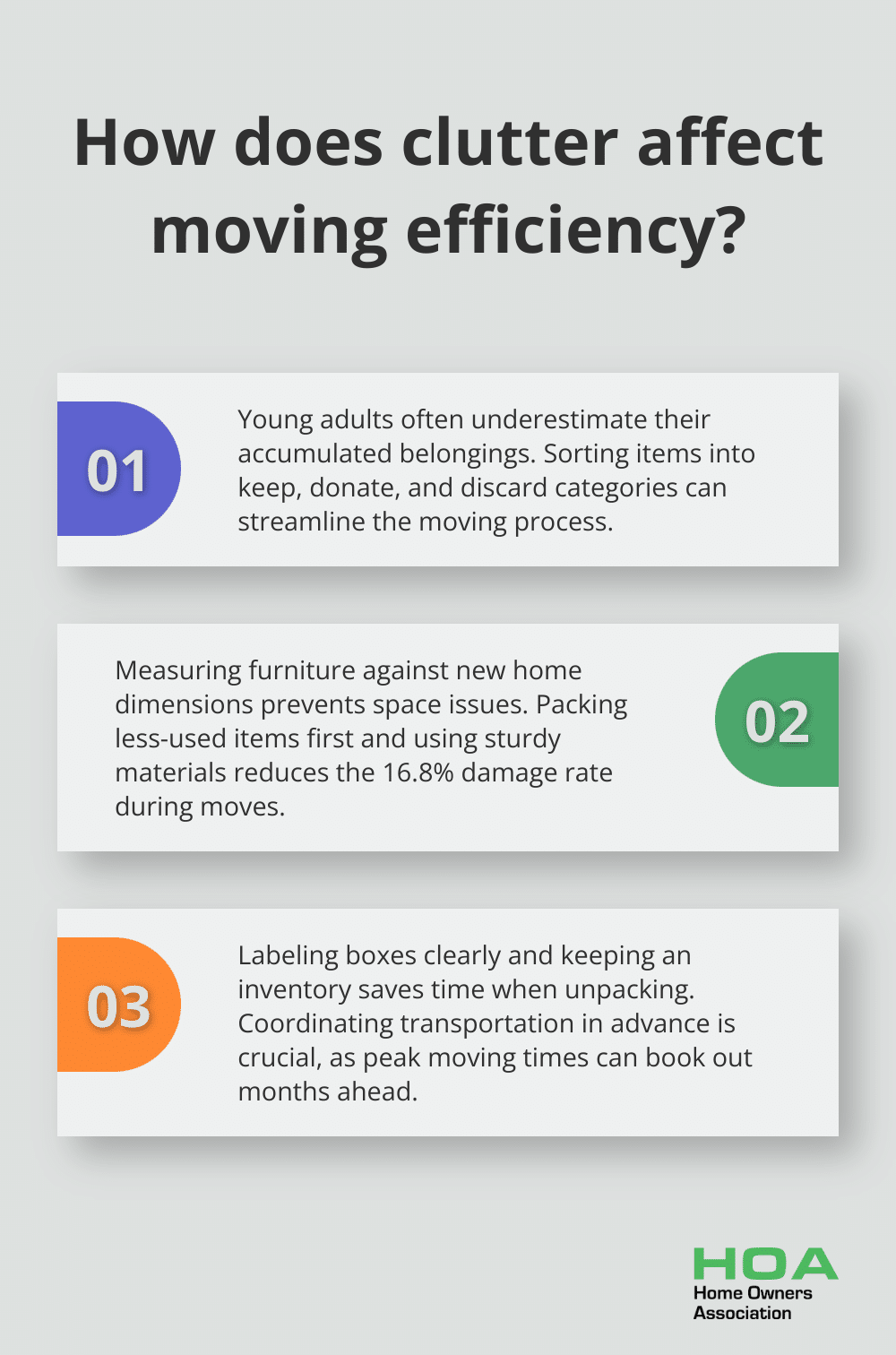 How does clutter affect moving efficiency?

01

Young adults often underestimate their accumulated belongings. Sorting items into keep, donate, and discard categories can streamline the moving process.

Measuring furniture against new home dimensions prevents space issues. Packing less-used items first and using sturdy materials reduces the 16.8% damage rate during moves.

02

03

Labeling boxes clearly and keeping an inventory saves time when unpacking. Coordinating transportation in advance is crucial, as peak moving times can book out months ahead.

HOA
Home Owners
Association