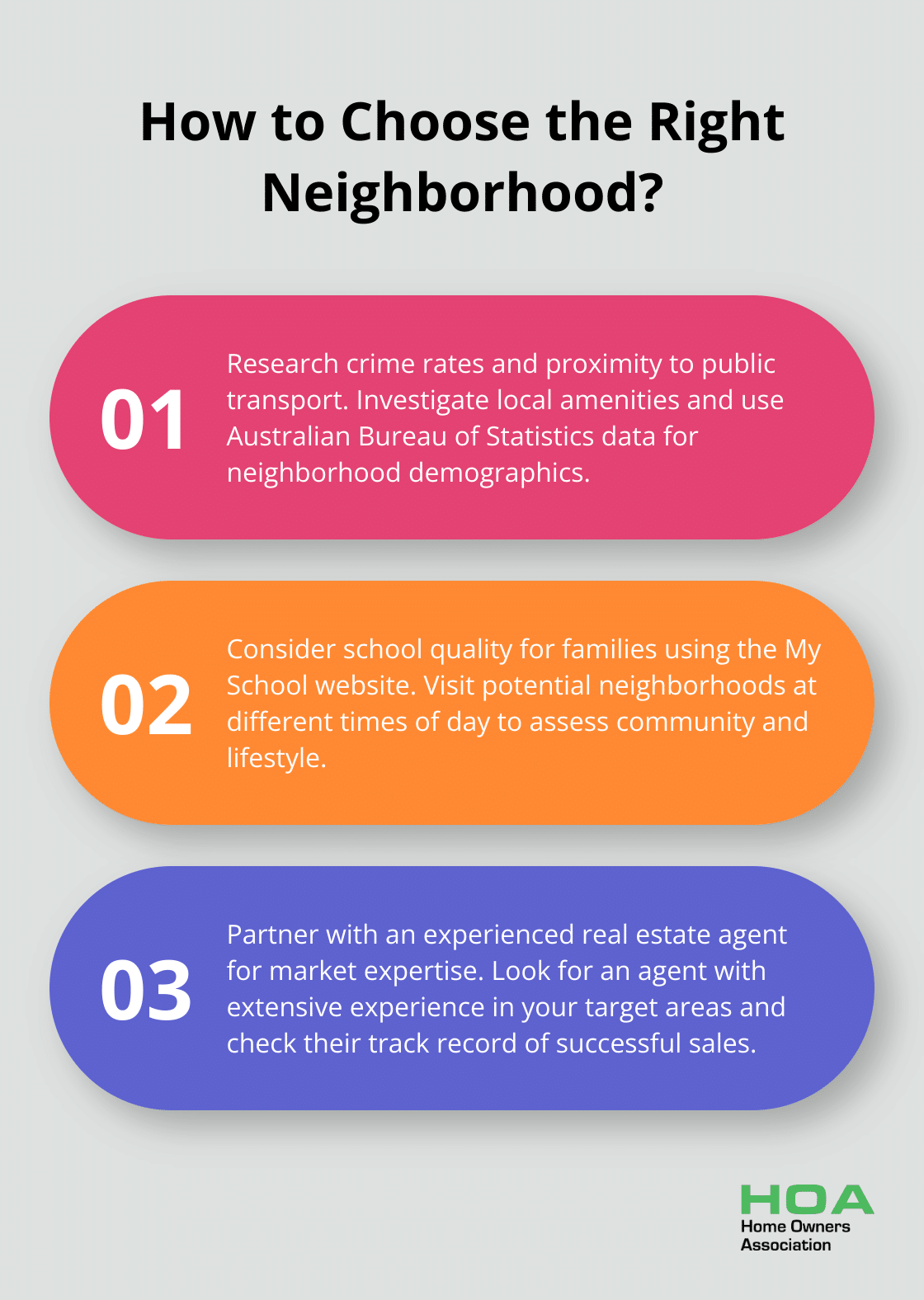 How to Choose the Right Neighborhood?

01

Research crime rates and proximity to public transport. Investigate local amenities and use Australian Bureau of Statistics data for neighborhood demographics.

02

Consider school quality for families using the My School website. Visit potential neighborhoods at different times of day to assess community and lifestyle.

03

Partner with an experienced real estate agent for market expertise. Look for an agent with extensive experience in your target areas and check their track record of successful sales.

HOA
Home Owners Association