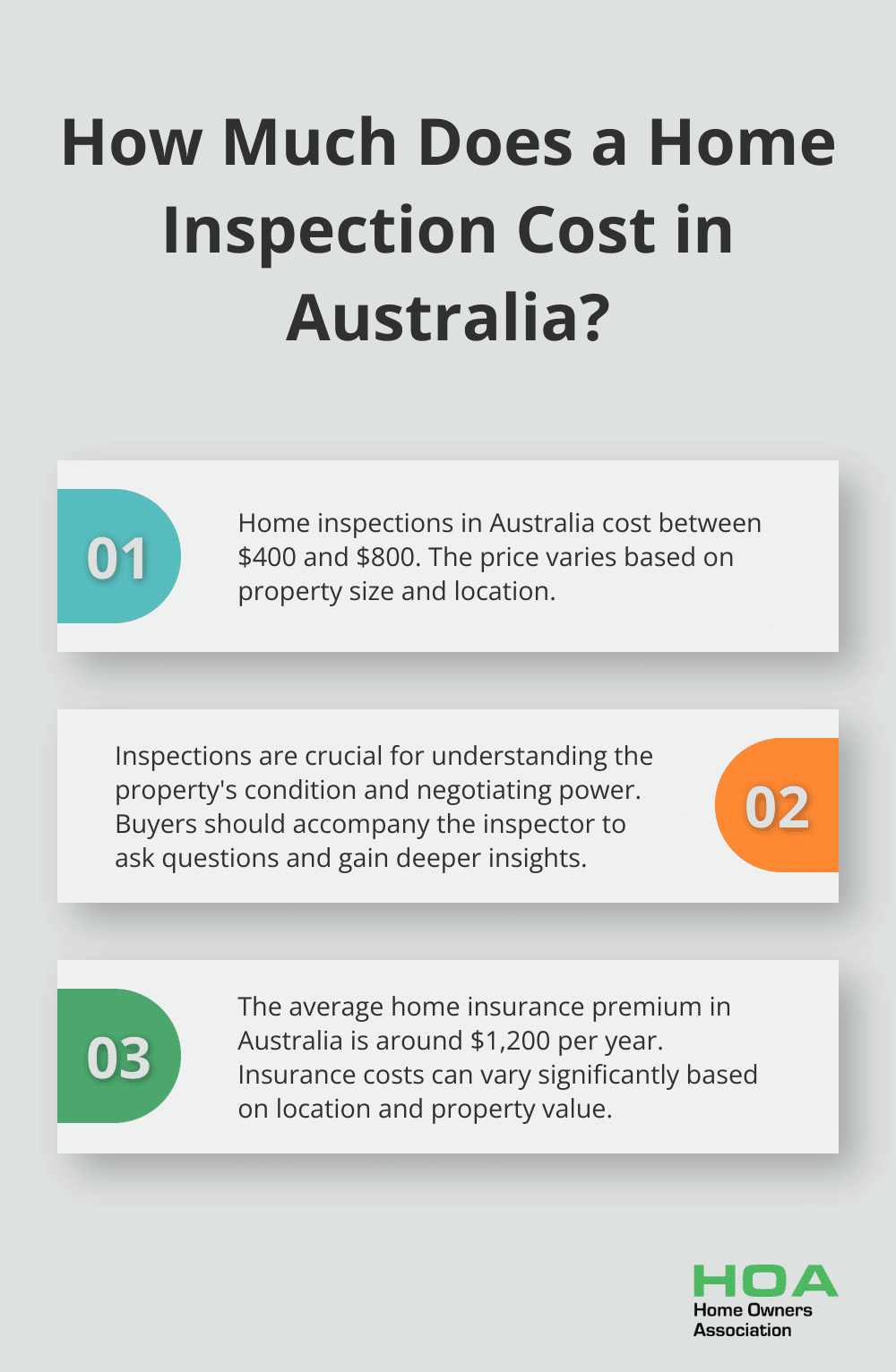 How Much Does a Home Inspection Cost in Australia?

01

Home inspections in Australia cost between \$400 and \$800. The price varies based on property size and location.

Inspections are crucial for understanding the property's condition and negotiating power. Buyers should accompany the inspector to ask questions and gain deeper insights.

02

03

The average home insurance premium in Australia is around \$1,200 per year. Insurance costs can vary significantly based on location and property value.

HOA
Home Owners Association