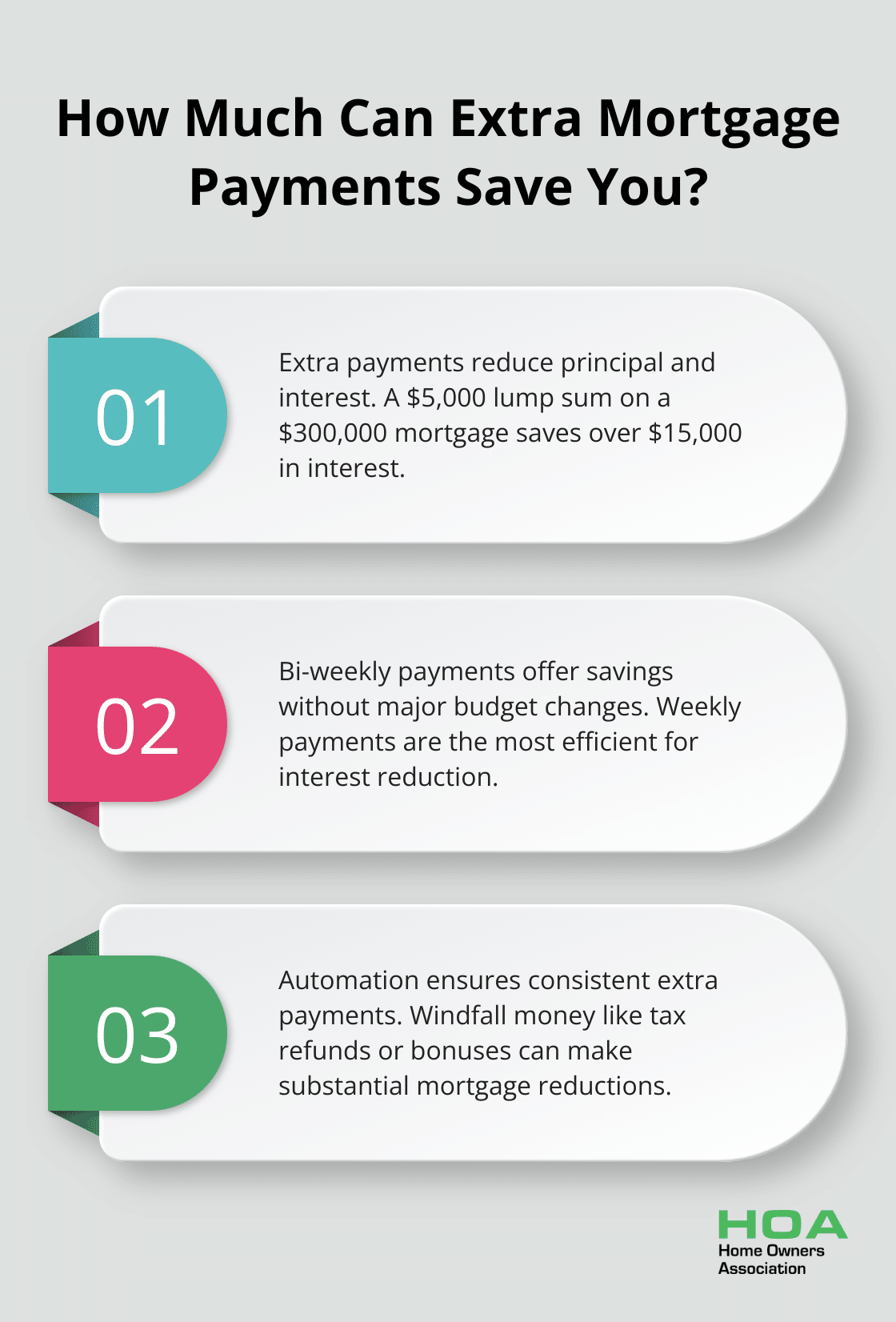 How Much Can Extra Mortgage Payments Save You?

01

Extra payments reduce principal and interest. A \$5,000 lump sum on a \$300,000 mortgage saves over \$15,000 in interest.

02

Bi-weekly payments offer savings without major budget changes. Weekly payments are the most efficient for interest reduction.

03

Automation ensures consistent extra payments. Windfall money like tax refunds or bonuses can make substantial mortgage reductions.

HOA
Home Owners
Association