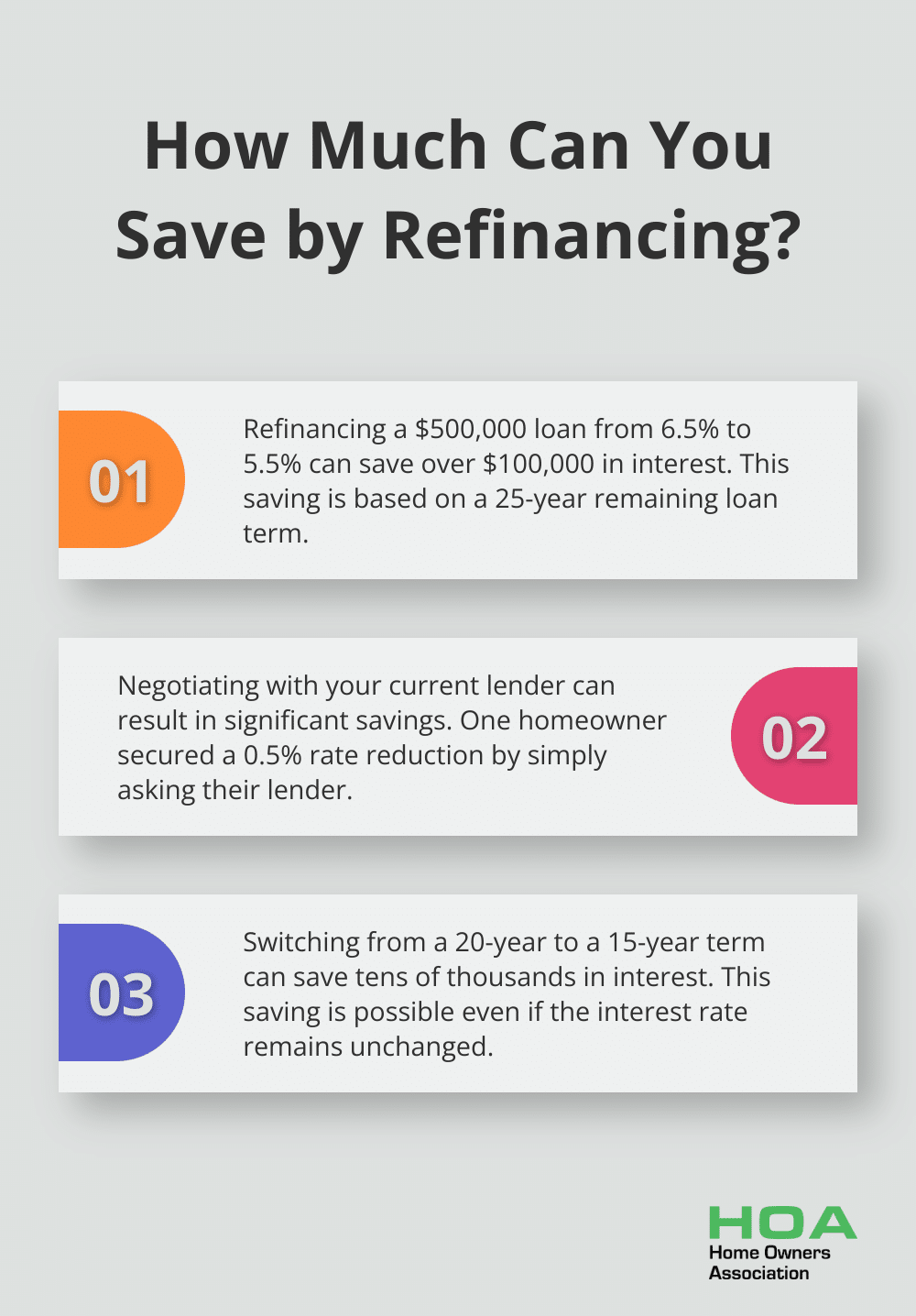 How Much Can You Save by Refinancing?

01

Refinancing a \$500,000 loan from 6.5% to 5.5% can save over \$100,000 in interest. This saving is based on a 25-year remaining loan term.

Negotiating with your current lender can result in significant savings. One homeowner secured a 0.5% rate reduction by simply asking their lender.

02

03

Switching from a 20-year to a 15-year term can save tens of thousands in interest. This saving is possible even if the interest rate remains unchanged.

HOA
Home Owners Association