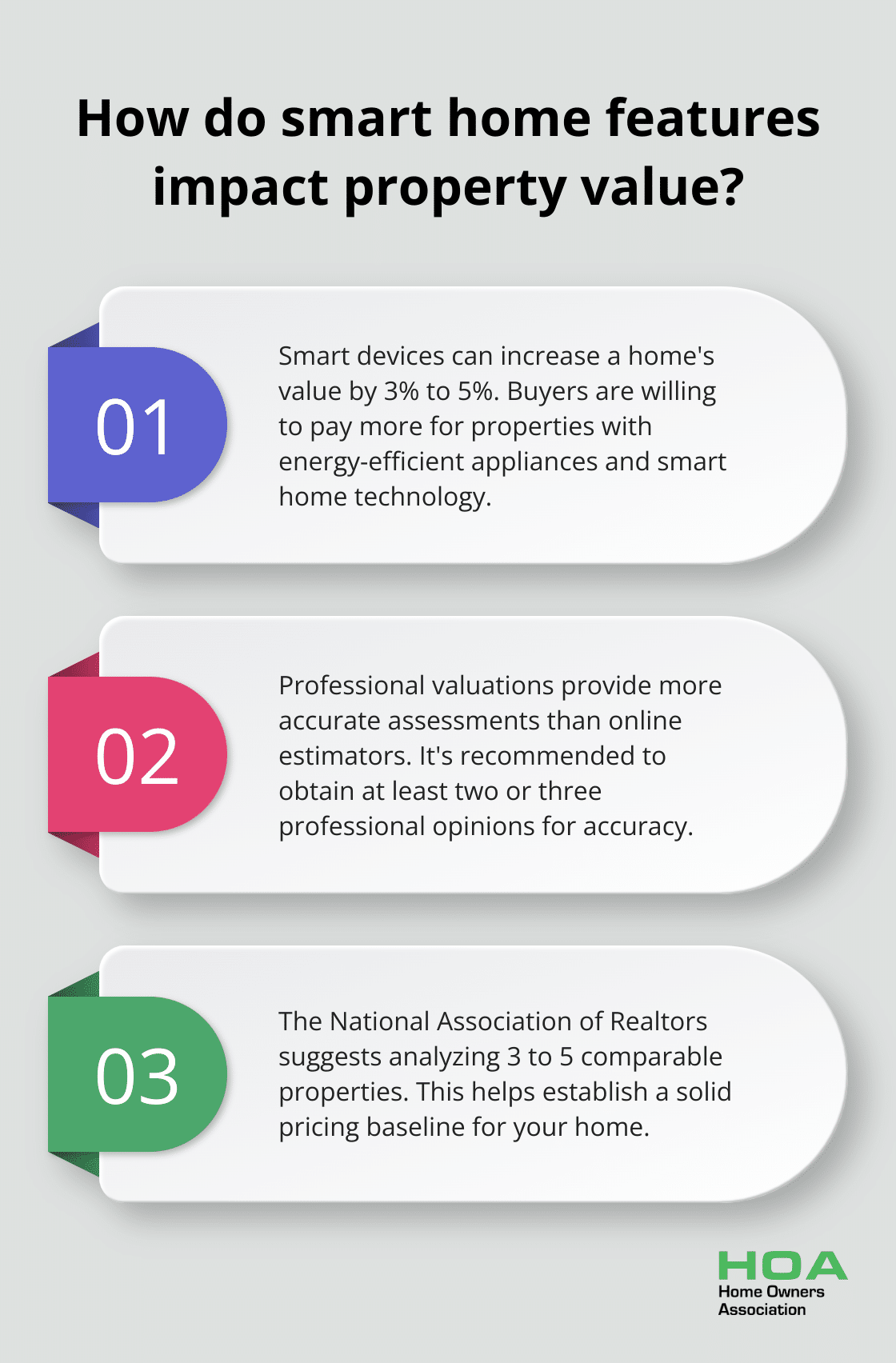 How do smart home features impact property value?

01

Smart devices can increase a home's value by 3% to 5%. Buyers are willing to pay more for properties with energy-efficient appliances and smart home technology.

02

Professional valuations provide more accurate assessments than online estimators. It's recommended to obtain at least two or three professional opinions for accuracy.

03

The National Association of Realtors suggests analyzing 3 to 5 comparable properties. This helps establish a solid pricing baseline for your home.

HOA
Home Owners Association