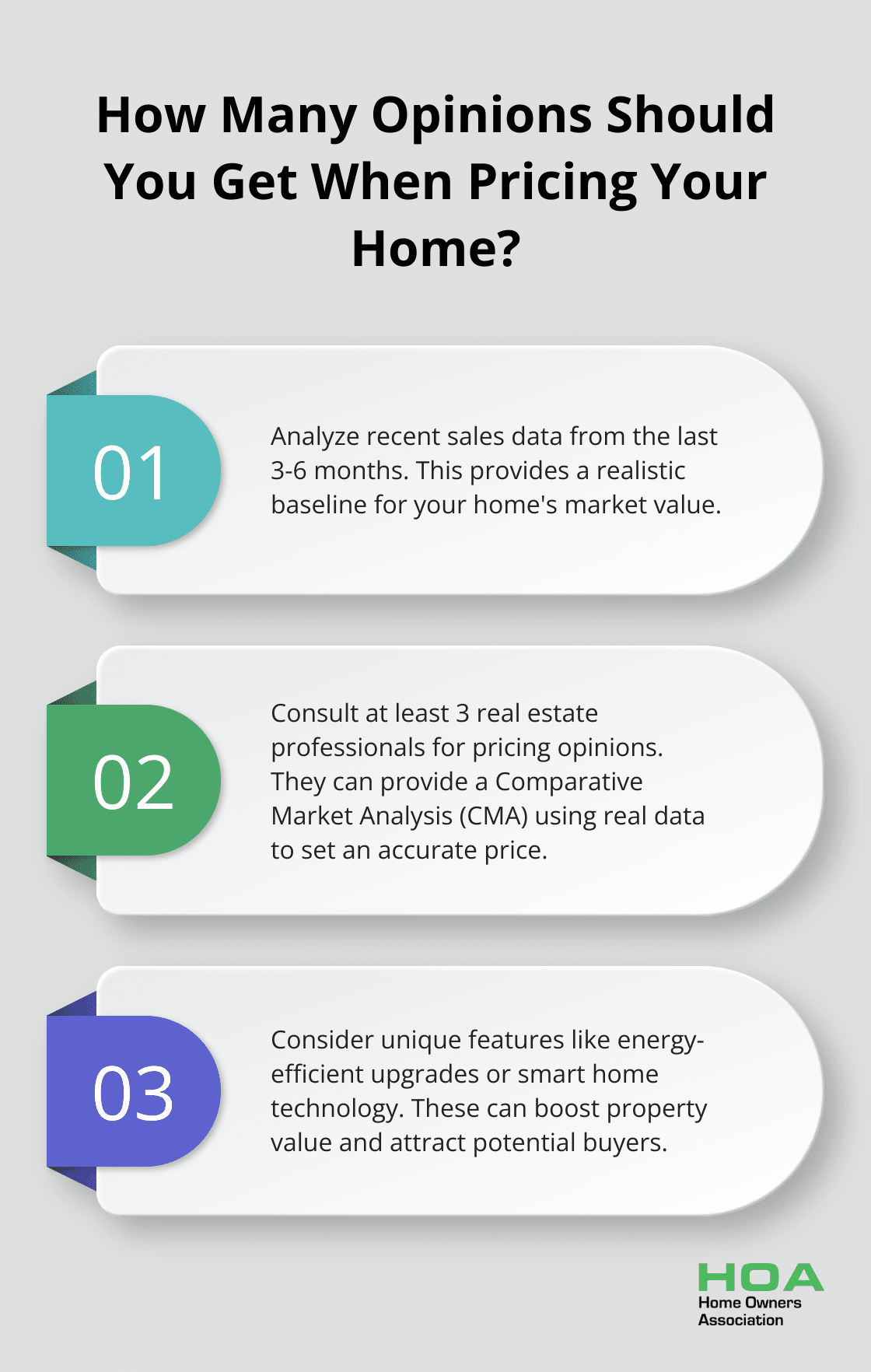 How Many Opinions Should You Get When Pricing Your Home?

01

Analyze recent sales data from the last 3-6 months. This provides a realistic baseline for your home's market value.

02

Consult at least 3 real estate professionals for pricing opinions. They can provide a Comparative Market Analysis (CMA) using real data to set an accurate price.

03

Consider unique features like energy-efficient upgrades or smart home technology. These can boost property value and attract potential buyers.

HOA
Home Owners Association