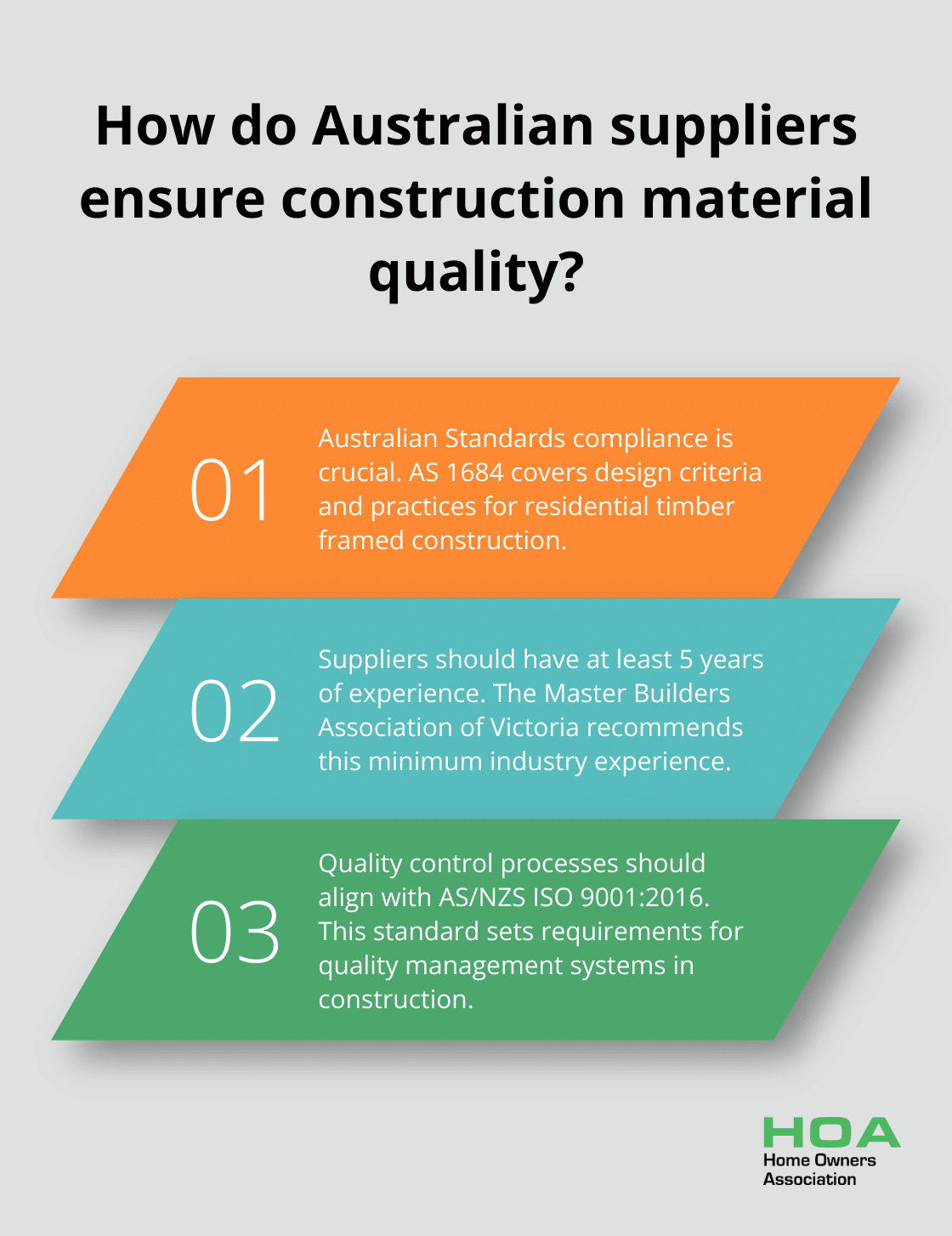 How do Australian suppliers ensure construction material quality?

01

Australian Standards compliance is crucial. AS 1684 covers design criteria and practices for residential timber framed construction.

02

Suppliers should have at least 5 years of experience. The Master Builders Association of Victoria recommends this minimum industry experience.

03

Quality control processes should align with AS/NZS ISO 9001:2016. This standard sets requirements for quality management systems in construction.

HOA
Home Owners
Association