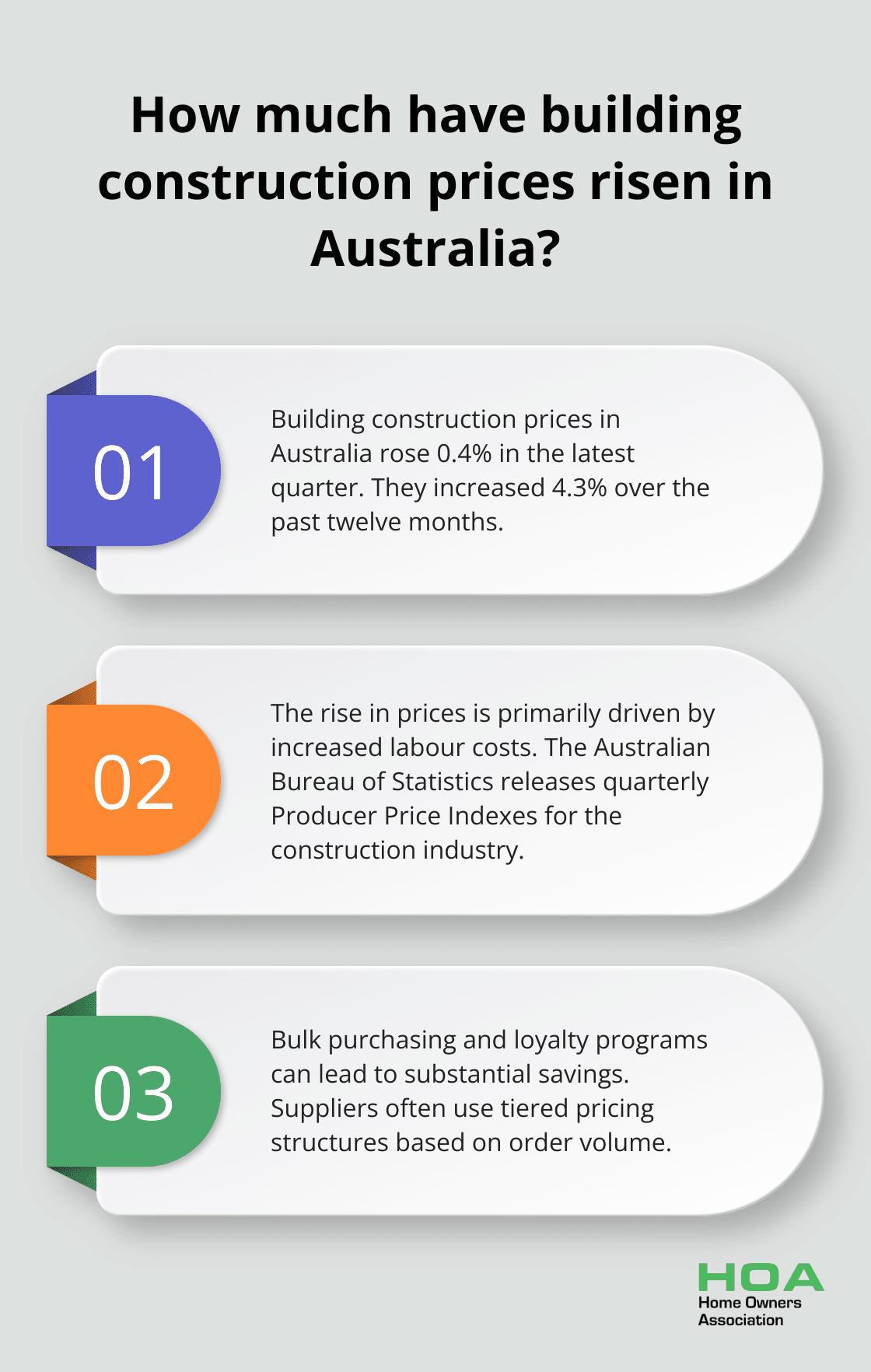 How much have building construction prices risen in Australia?

01

Building construction prices in Australia rose 0.4% in the latest quarter. They increased 4.3% over the past twelve months.

02

The rise in prices is primarily driven by increased labour costs. The Australian Bureau of Statistics releases quarterly Producer Price Indexes for the construction industry.

03

Bulk purchasing and loyalty programs can lead to substantial savings. Suppliers often use tiered pricing structures based on order volume.

HOA
Home Owners Association