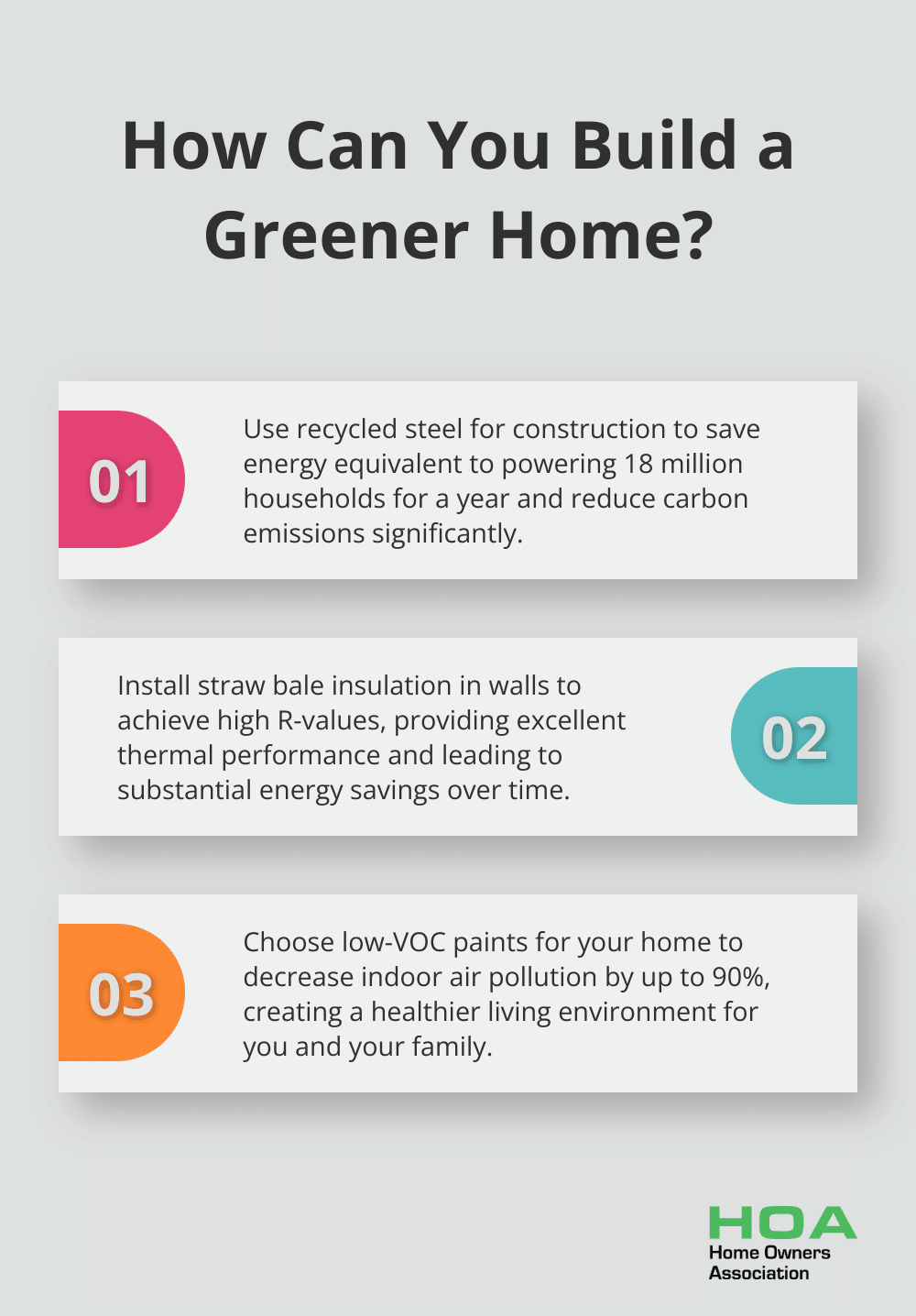 How Can You Build a Greener Home?

01

Use recycled steel for construction to save energy equivalent to powering 18 million households for a year and reduce carbon emissions significantly.

Install straw bale insulation in walls to achieve high R-values, providing excellent thermal performance and leading to substantial energy savings over time.

02

03

Choose low-VOC paints for your home to decrease indoor air pollution by up to 90%, creating a healthier living environment for you and your family.

HOA
Home Owners Association