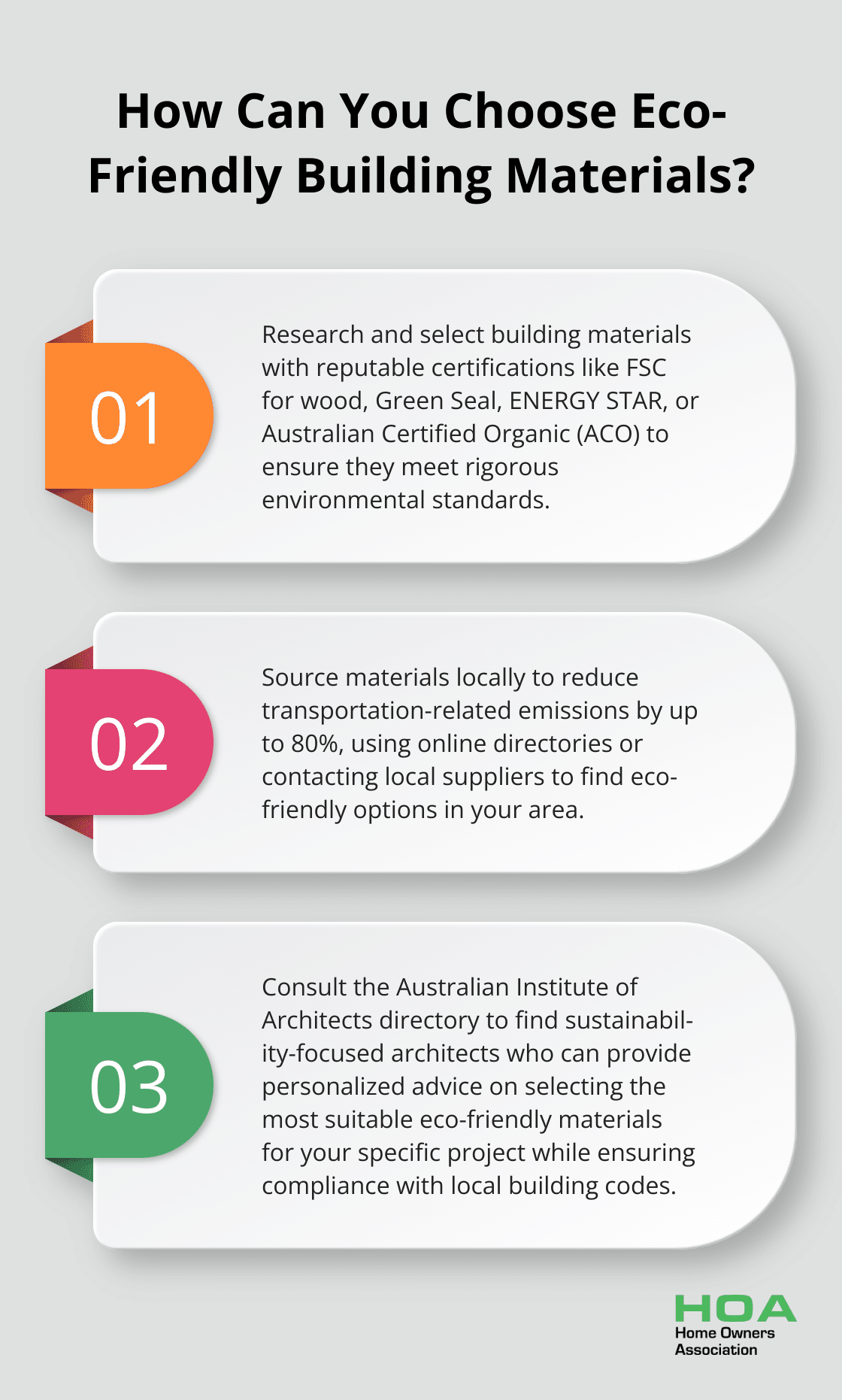 How Can You Choose Eco-Friendly Building Materials?

01

Research and select building materials with reputable certifications like FSC for wood, Green Seal, ENERGY STAR, or Australian Certified Organic (ACO) to ensure they meet rigorous environmental standards.

02

Source materials locally to reduce transportation-related emissions by up to 80%, using online directories or contacting local suppliers to find eco-friendly options in your area.

03

Consult the Australian Institute of Architects directory to find sustainability-focused architects who can provide personalized advice on selecting the most suitable eco-friendly materials for your specific project while ensuring compliance with local building codes.

HOA
Home Owners
Association