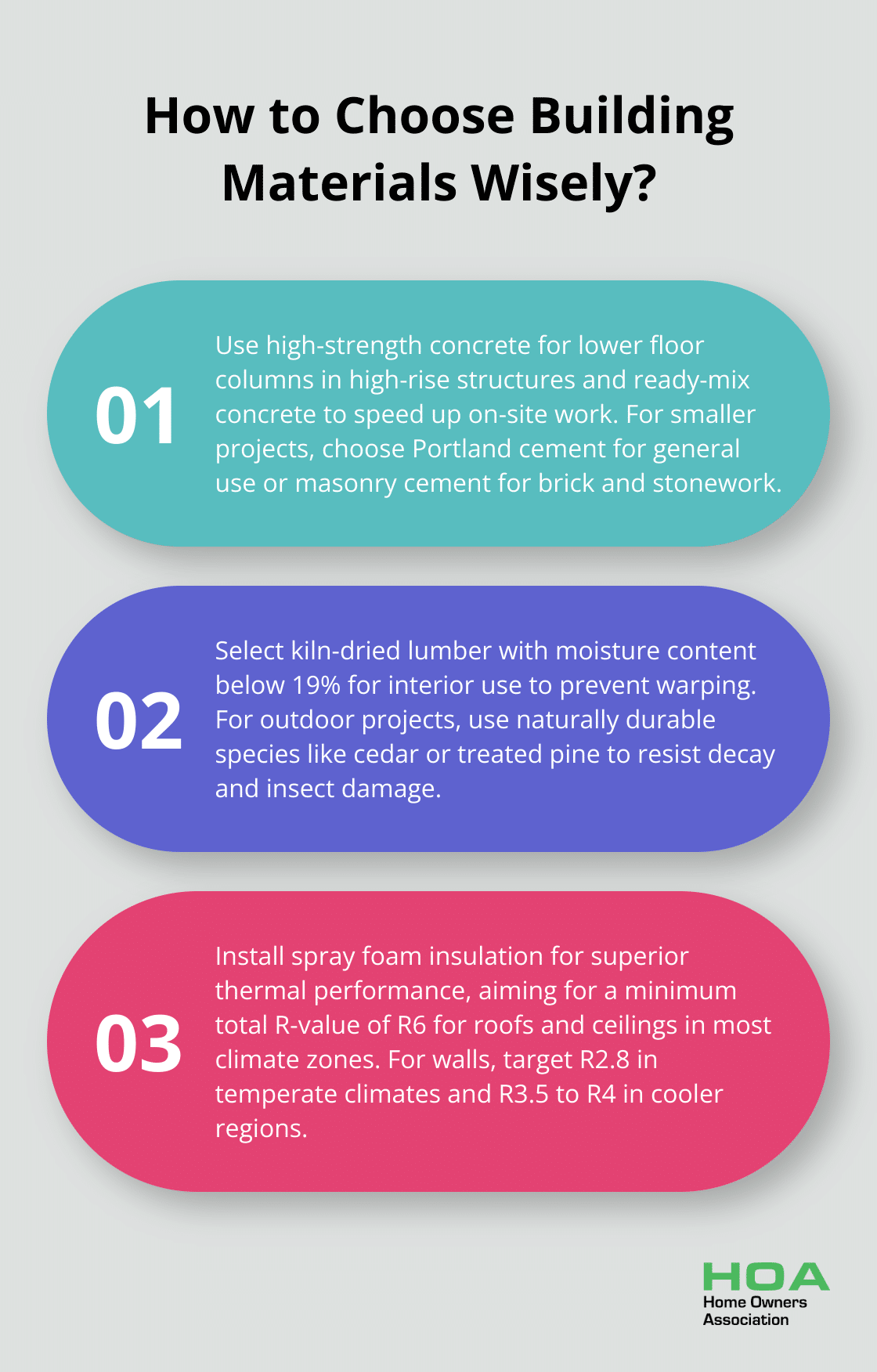 How to Choose Building Materials Wisely?

01

Use high-strength concrete for lower floor columns in high-rise structures and ready-mix concrete to speed up on-site work. For smaller projects, choose Portland cement for general use or masonry cement for brick and stonework.

02

Select kiln-dried lumber with moisture content below 19% for interior use to prevent warping. For outdoor projects, use naturally durable species like cedar or treated pine to resist decay and insect damage.

03

Install spray foam insulation for superior thermal performance, aiming for a minimum total R-value of R6 for roofs and ceilings in most climate zones. For walls, target R2.8 in temperate climates and R3.5 to R4 in cooler regions.

HOA
Home Owners Association