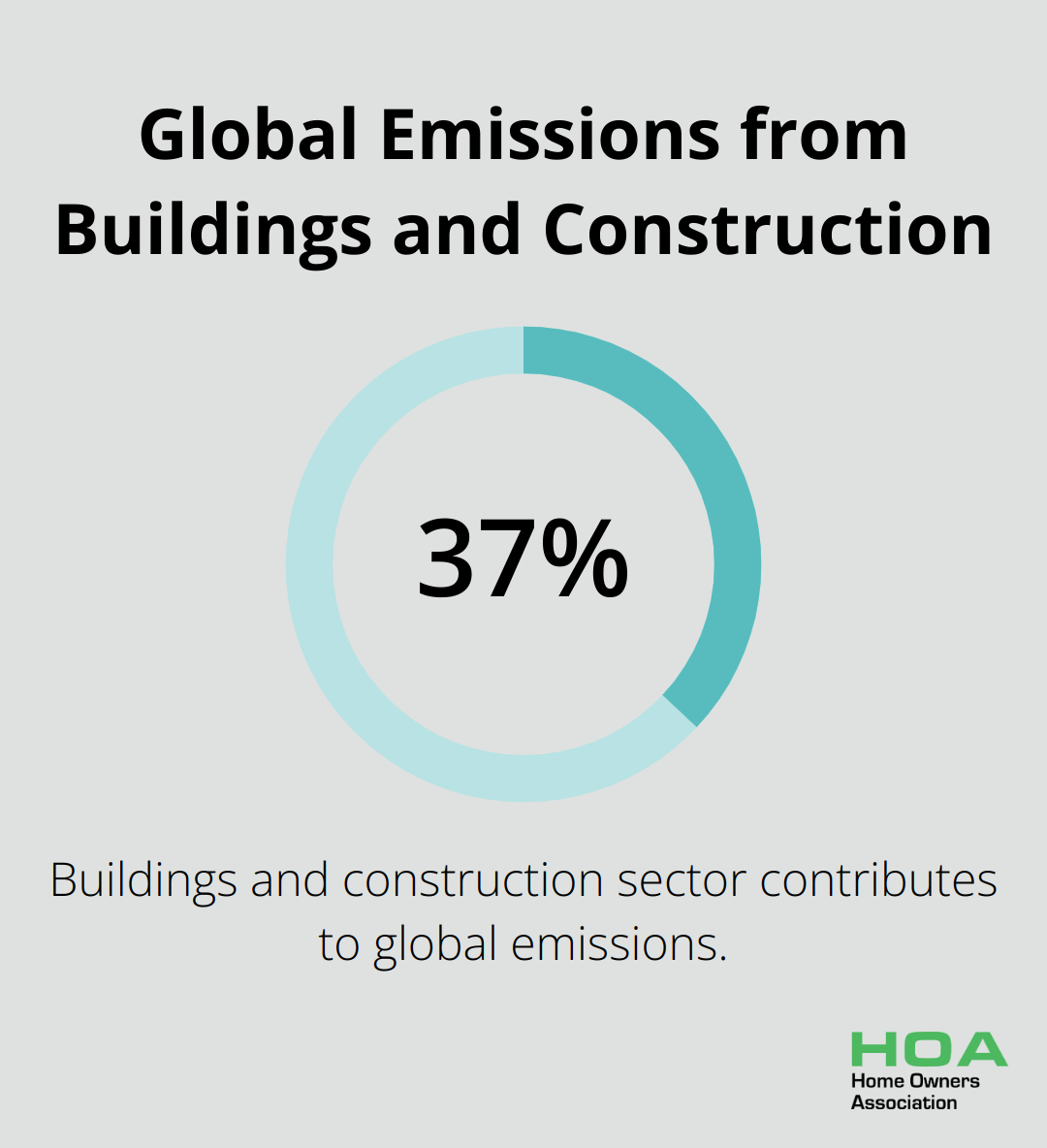 Global Emissions from Buildings and Construction

37%

Buildings and construction sector contributes to global emissions.

HOA
Home Owners Association