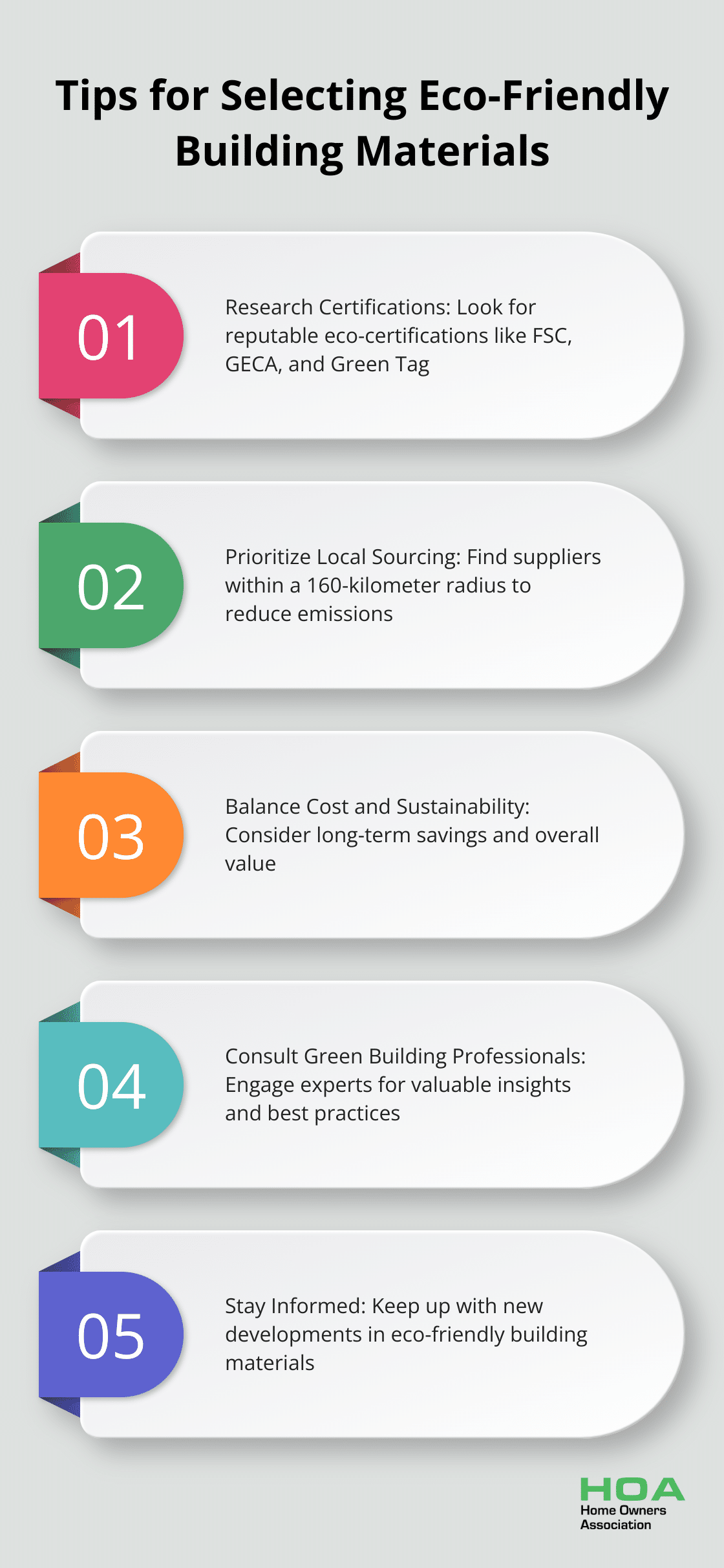 Tips for Selecting Eco-Friendly Building Materials

01

Research Certifications: Look for reputable eco-certifications like FSC, GECA, and Green Tag

02

Prioritize Local Sourcing: Find suppliers within a 160-kilometer radius to reduce emissions

03

Balance Cost and Sustainability: Consider long-term savings and overall value

04

Consult Green Building Professionals: Engage experts for valuable insights and best practices

05

Stay Informed: Keep up with new developments in eco-friendly building materials

HOA
Home Owners Association