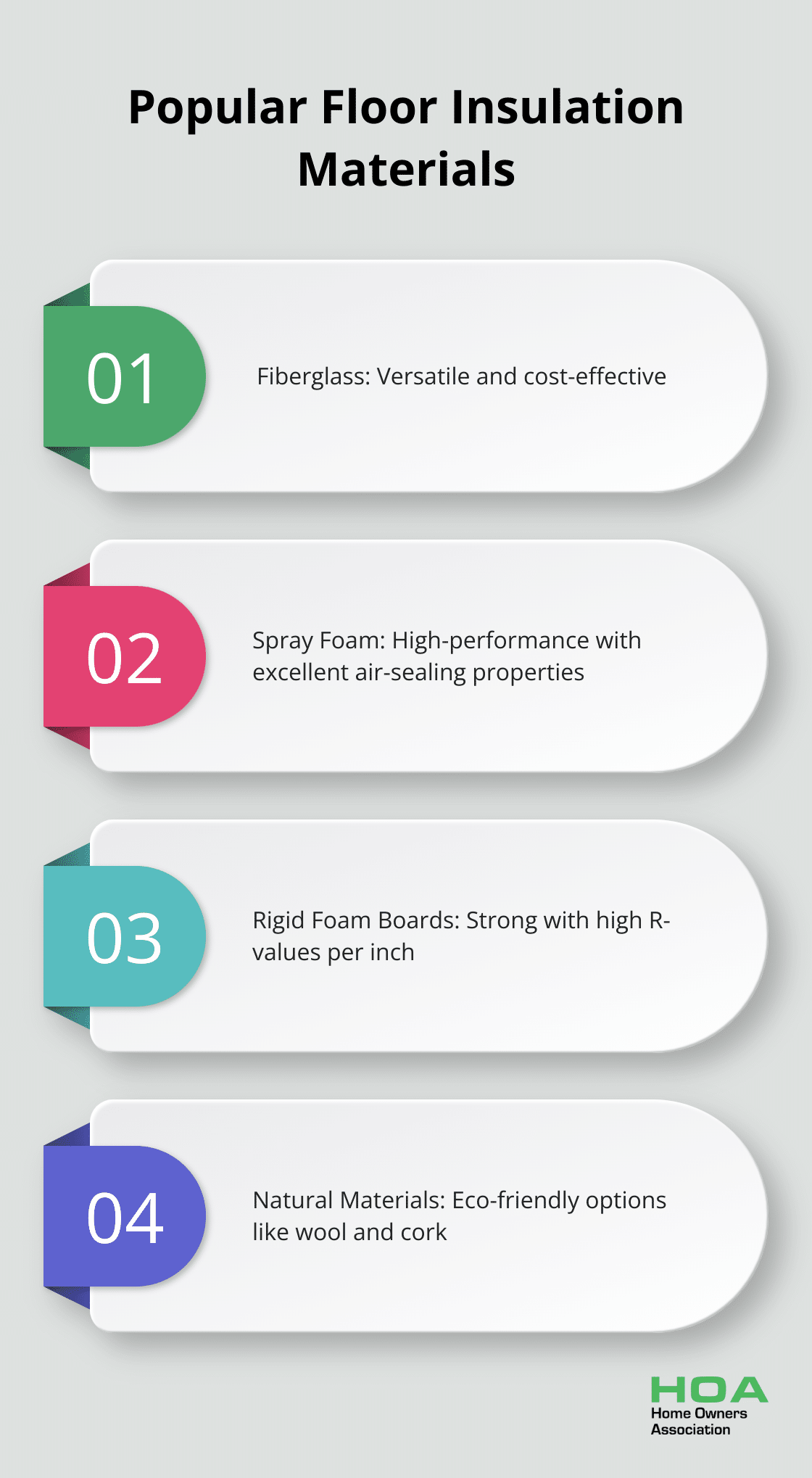 Popular Floor Insulation Materials

01

Fiberglass: Versatile and cost-effective

02

Spray Foam: High-performance with excellent air-sealing properties

03

Rigid Foam Boards: Strong with high R-values per inch

04

Natural Materials: Eco-friendly options like wool and cork

HOA
Home Owners Association