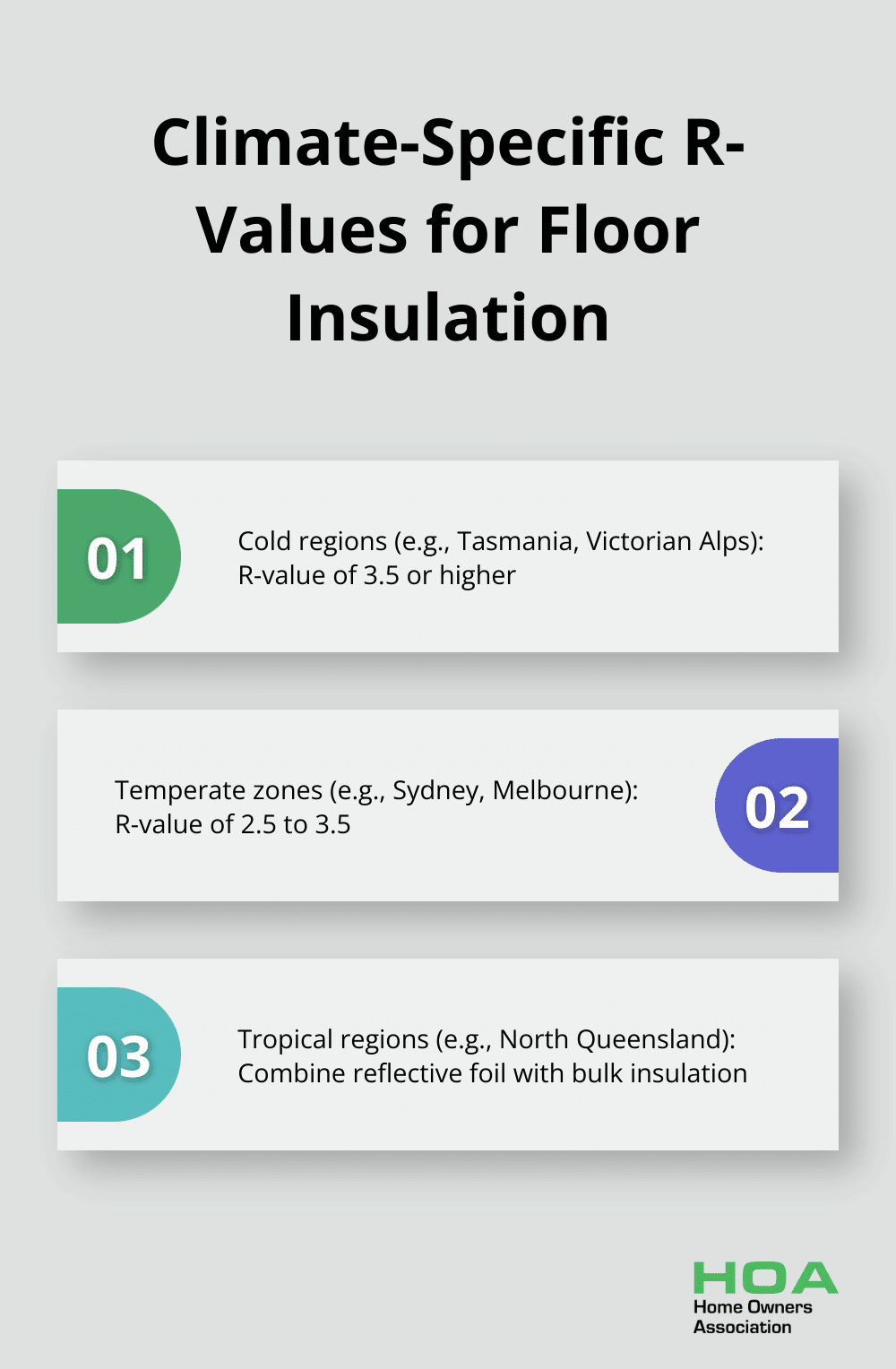 Climate-Specific R-Values for Floor Insulation

01

Cold regions (e.g., Tasmania, Victorian Alps): R-value of 3.5 or higher

Temperate zones (e.g., Sydney, Melbourne): R-value of 2.5 to 3.5

02

03

Tropical regions (e.g., North Queensland): Combine reflective foil with bulk insulation

HOA
Home Owners Association