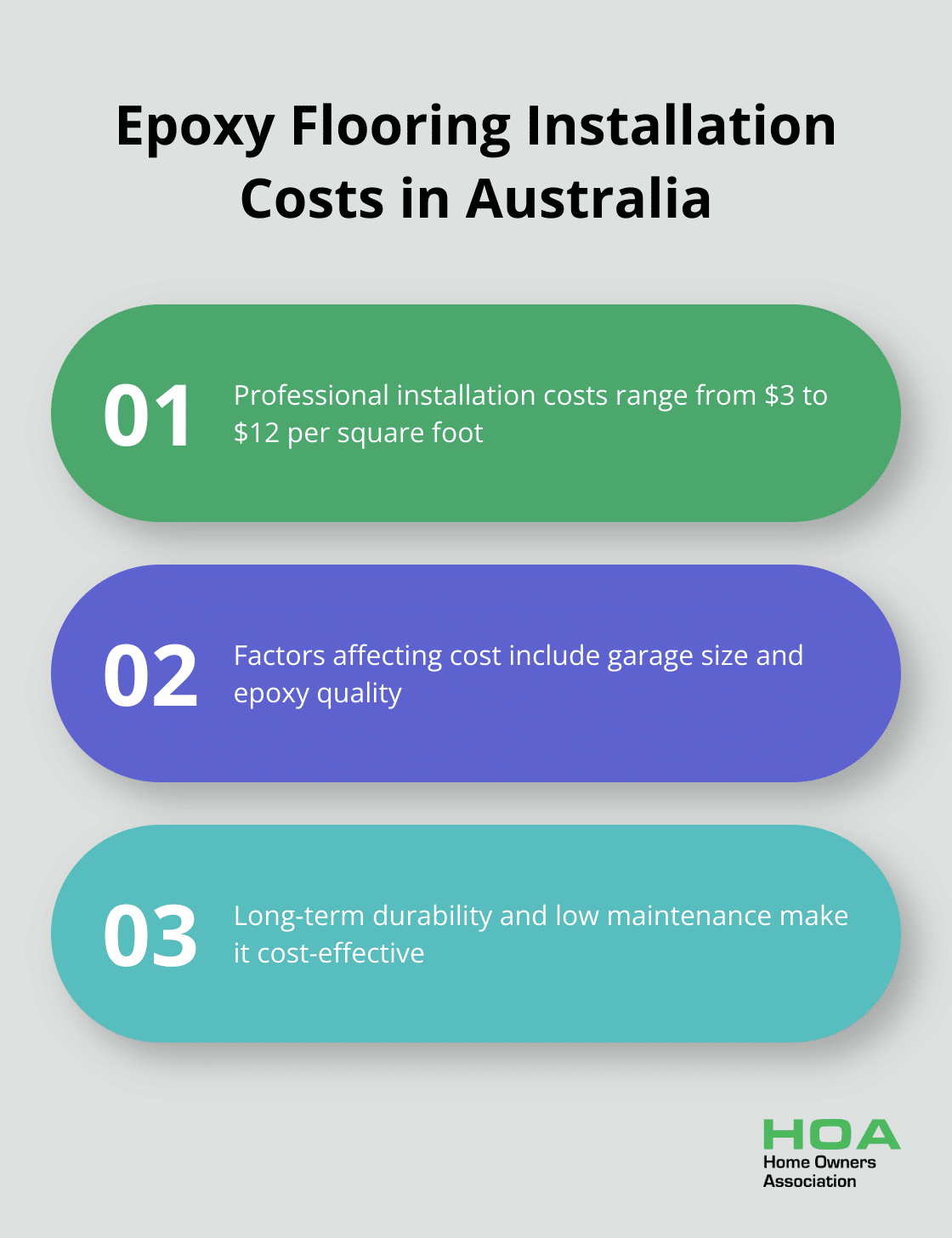 Epoxy Flooring Installation Costs in Australia

01

Professional installation costs range from \$3 to \$12 per square foot

02

Factors affecting cost include garage size and epoxy quality

03

Long-term durability and low maintenance make it cost-effective

HOA
Home Owners
Association