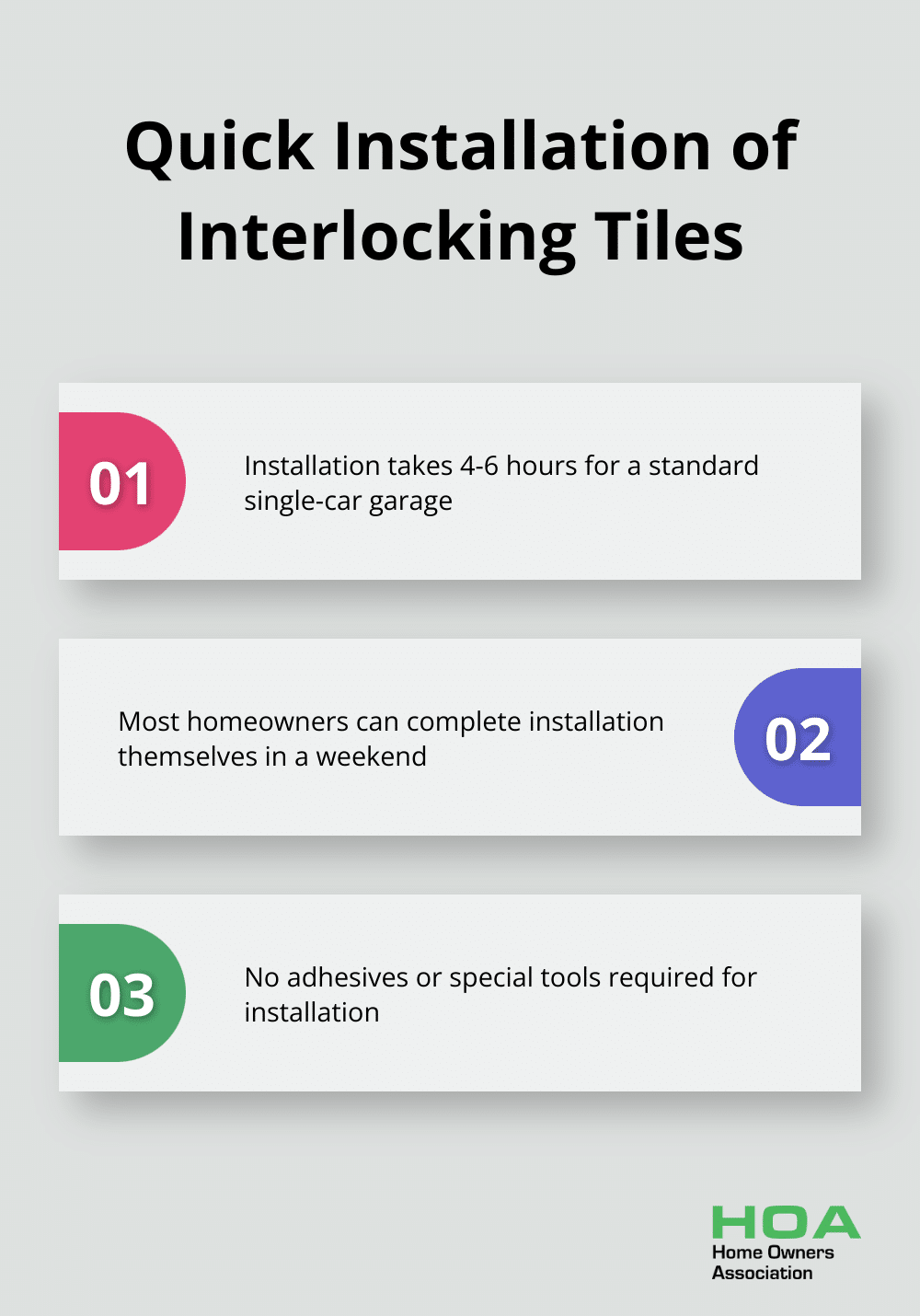 Quick Installation of Interlocking Tiles

01

Installation takes 4-6 hours for a standard single-car garage

Most homeowners can complete installation themselves in a weekend

02

03

No adhesives or special tools required for installation

HOA
Home Owners
Association