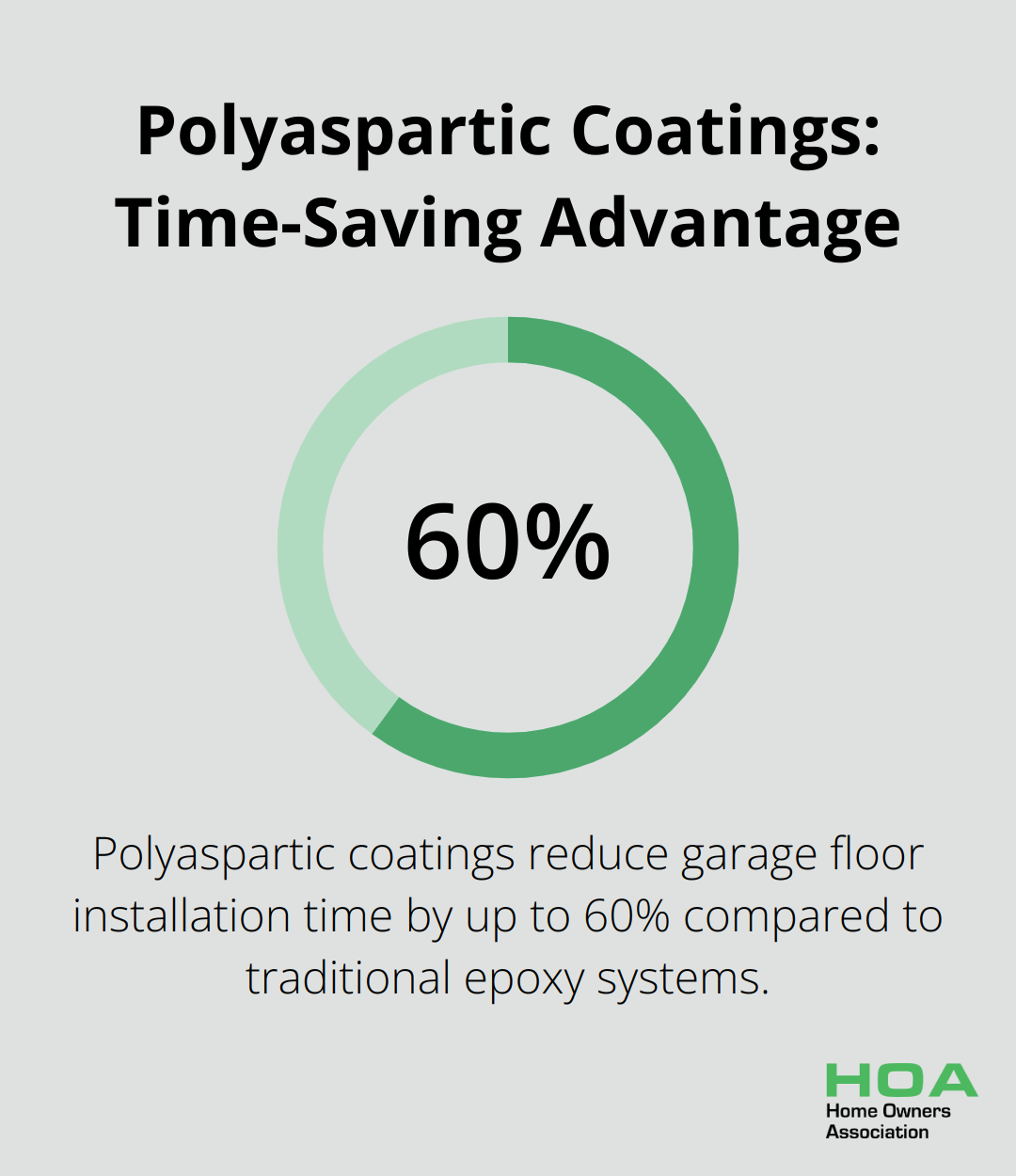 Polyaspartic Coatings: Time-Saving Advantage

60%

Polyaspartic coatings reduce garage floor installation time by up to 60% compared to traditional epoxy systems.

HOA
Home Owners Association