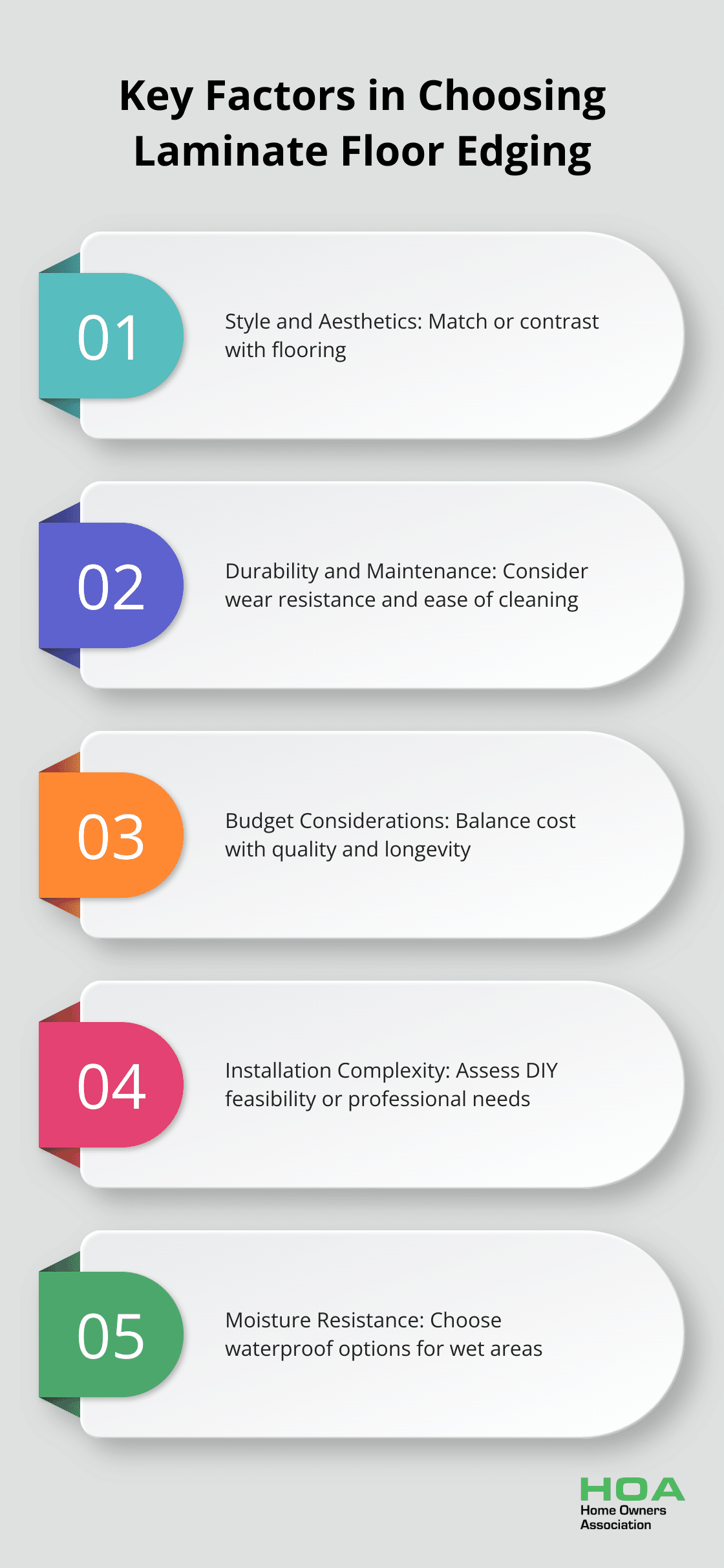 Key Factors in Choosing Laminate Floor Edging

01

Style and Aesthetics: Match or contrast with flooring

02

Durability and Maintenance: Consider wear resistance and ease of cleaning

03

Budget Considerations: Balance cost with quality and longevity

04

Installation Complexity: Assess DIY feasibility or professional needs

05

Moisture Resistance: Choose waterproof options for wet areas

HOA
Home Owners Association