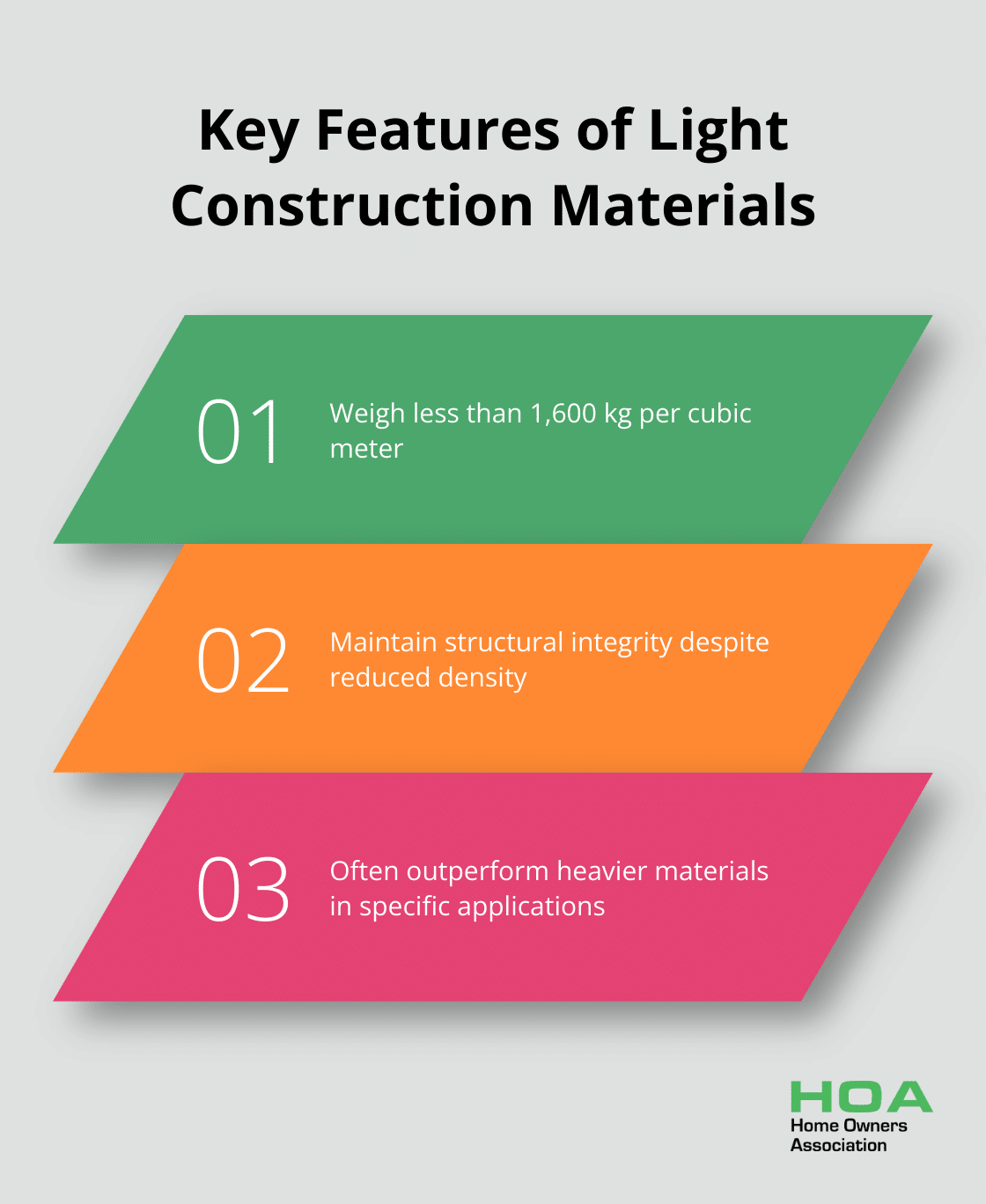 Key Features of Light Construction Materials

01 Weigh less than 1,600 kg per cubic meter

02 Maintain structural integrity despite reduced density

03 Often outperform heavier materials in specific applications

HOA
Home Owners Association