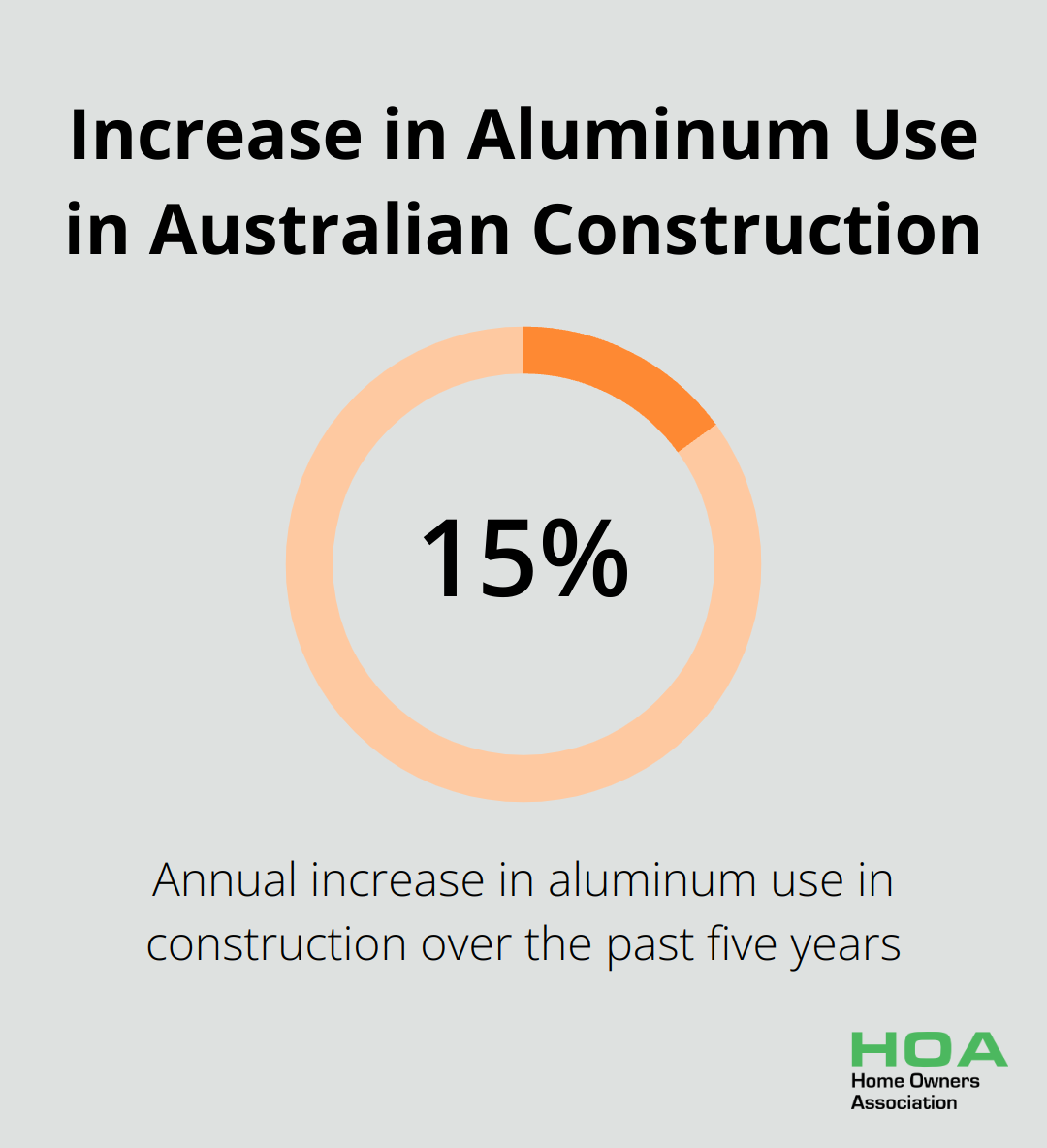 Increase in Aluminum Use in Australian Construction

15%

Annual increase in aluminum use in construction over the past five years

HOA
Home Owners
Association