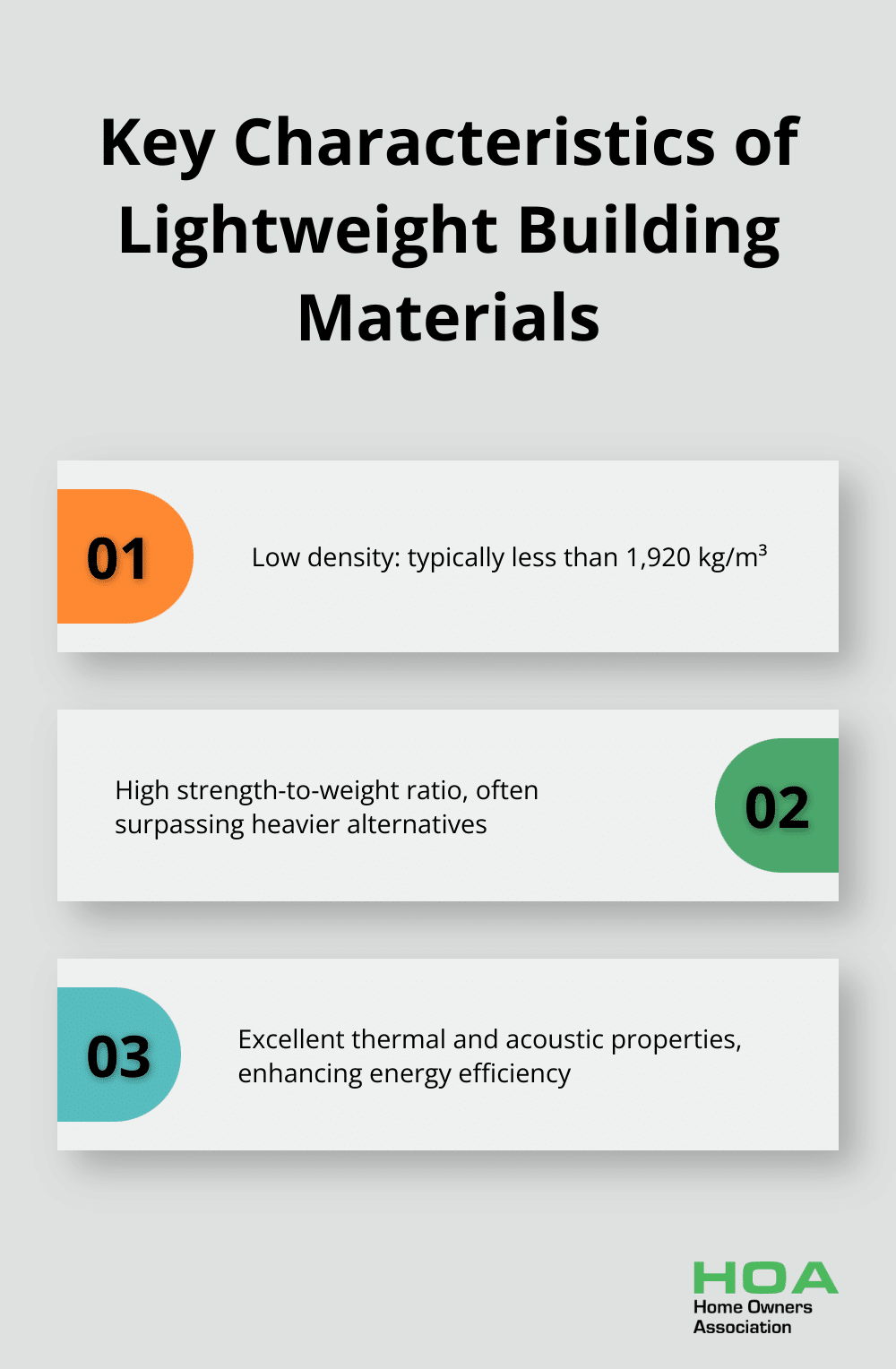 Key Characteristics of Lightweight Building Materials

01

Low density: typically less than 1,920 kg/m$^3$

High strength-to-weight ratio, often surpassing heavier alternatives

02

03

Excellent thermal and acoustic properties, enhancing energy efficiency

HOA
Home Owners Association