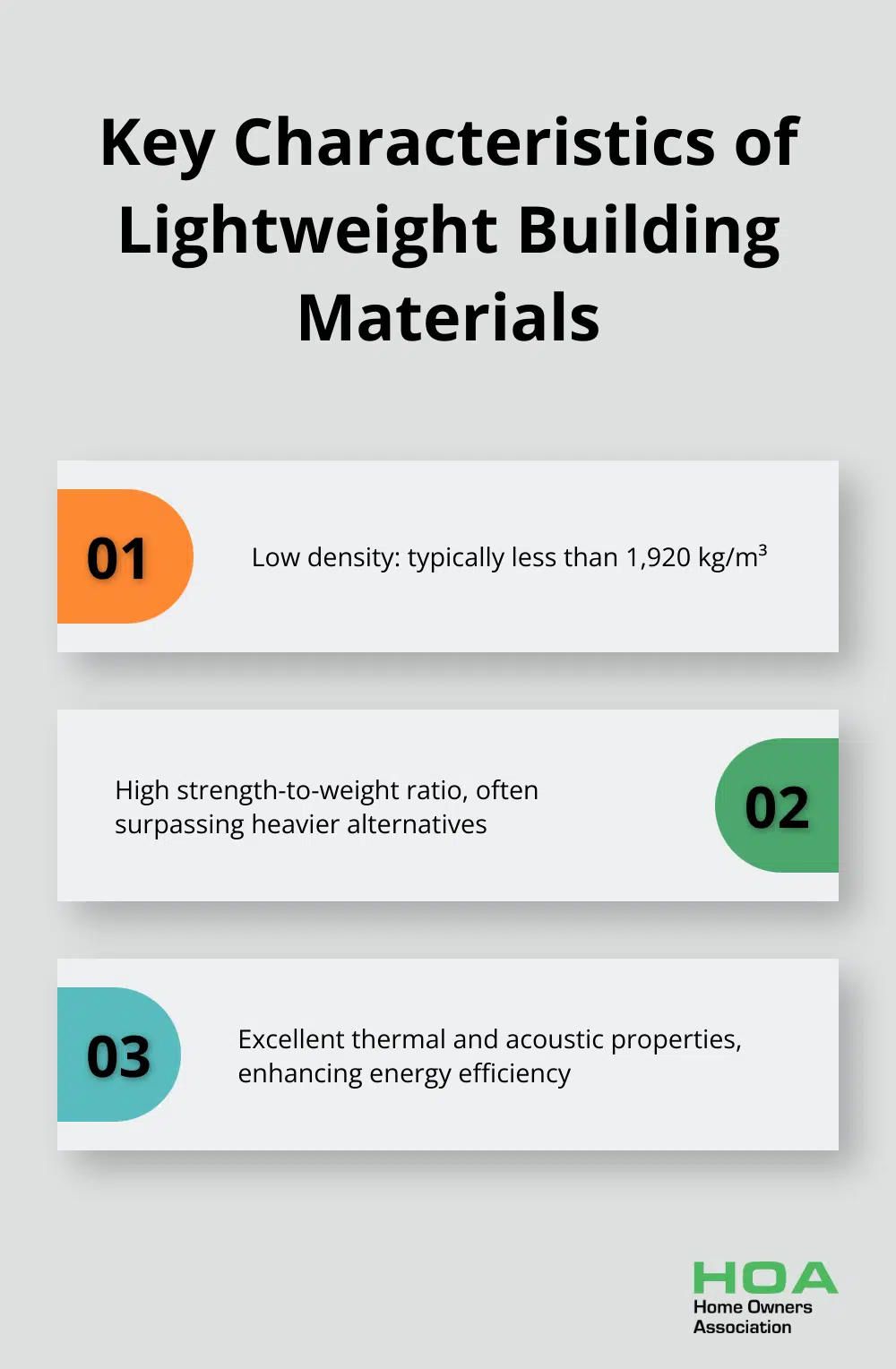 Key Characteristics of Lightweight Building Materials

01

Low density: typically less than 1,920 kg/m$^3$

High strength-to-weight ratio, often surpassing heavier alternatives

02

03

Excellent thermal and acoustic properties, enhancing energy efficiency

HOA
Home Owners
Association