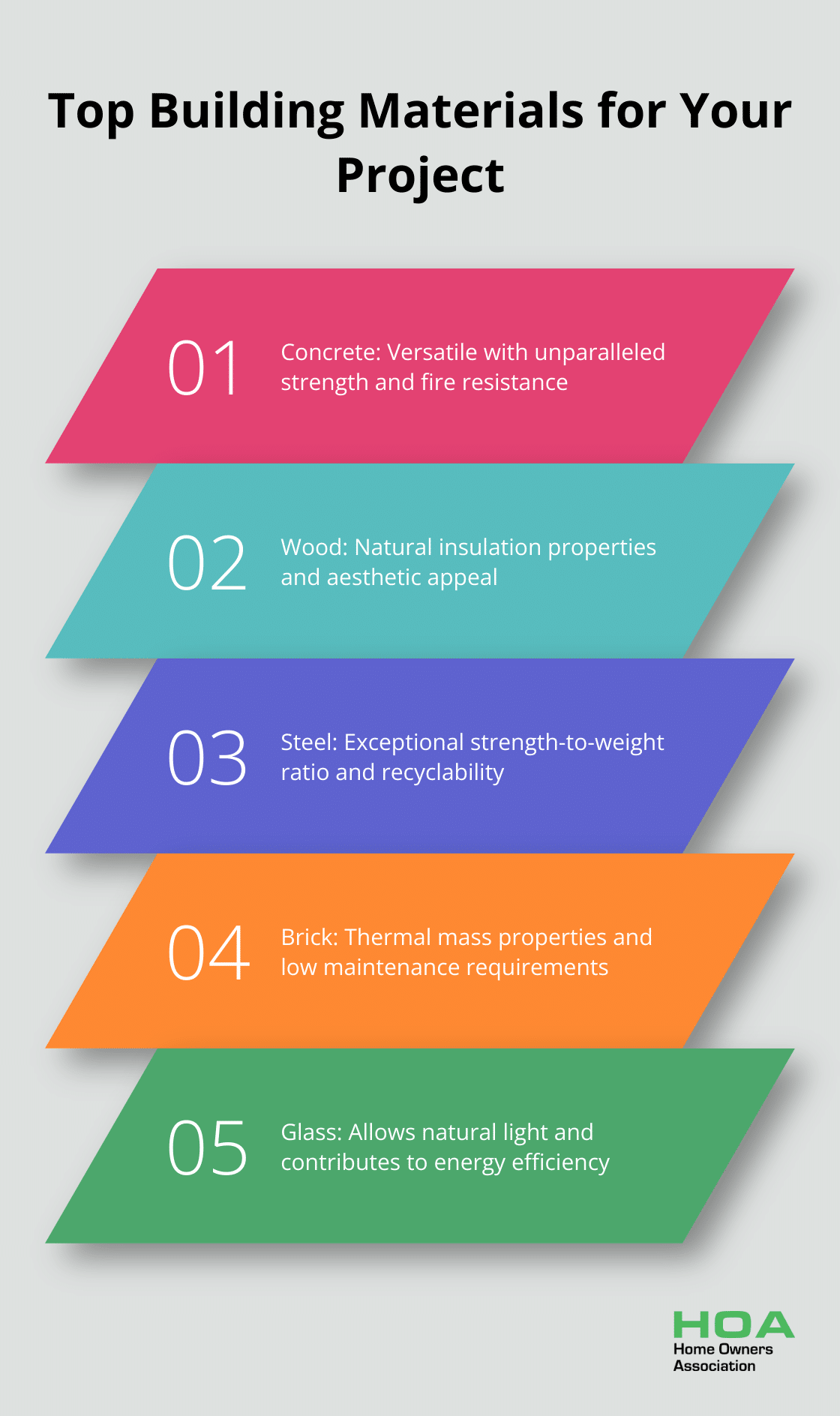 Top Building Materials for Your Project

01 Concrete: Versatile with unparalleled strength and fire resistance

02 Wood: Natural insulation properties and aesthetic appeal

03 Steel: Exceptional strength-to-weight ratio and recyclability

04 Brick: Thermal mass properties and low maintenance requirements

05 Glass: Allows natural light and contributes to energy efficiency

HOA
Home Owners Association