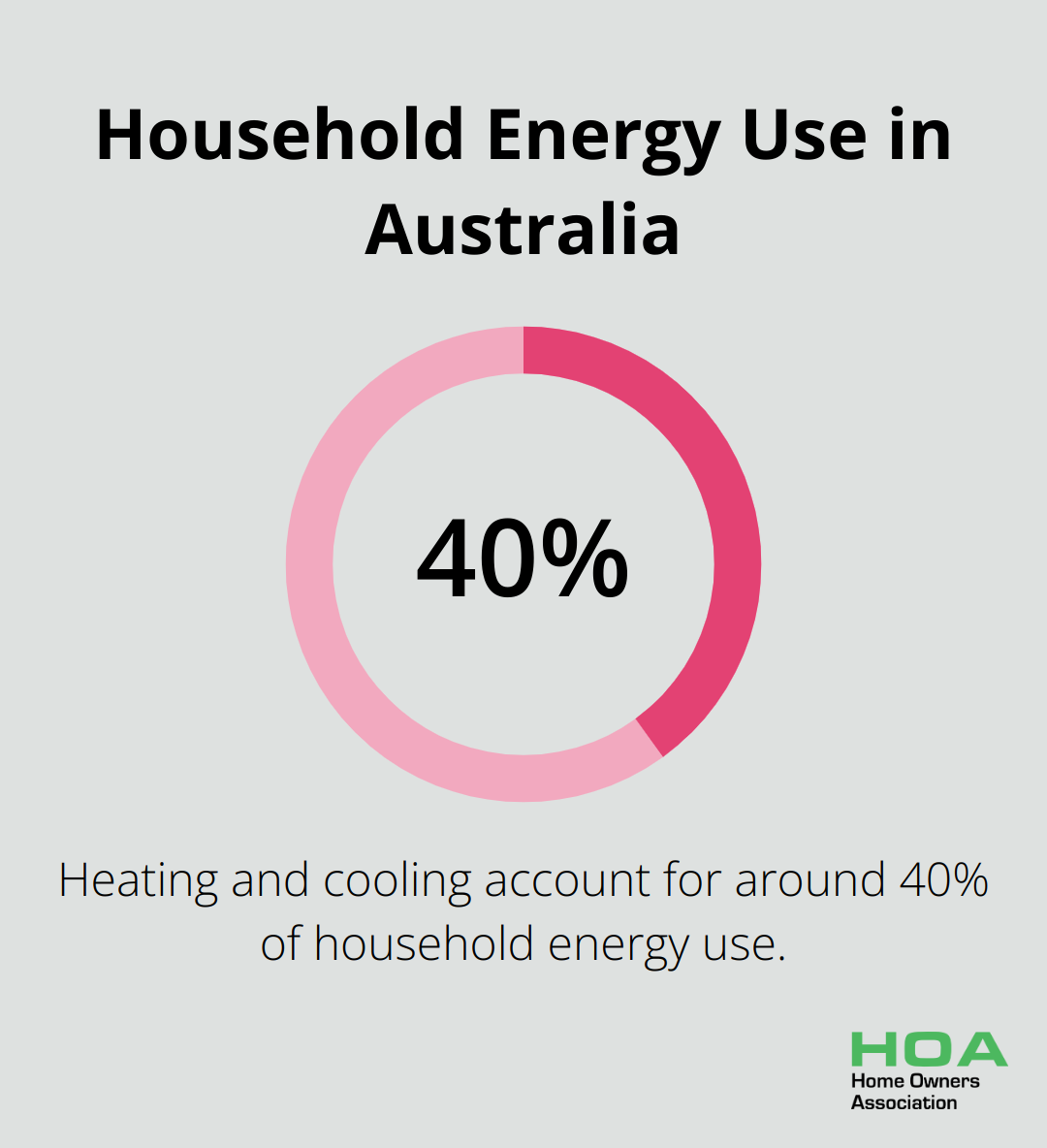 Household Energy Use in Australia

40%

Heating and cooling account for around 40% of household energy use.

HOA
Home Owners
Association