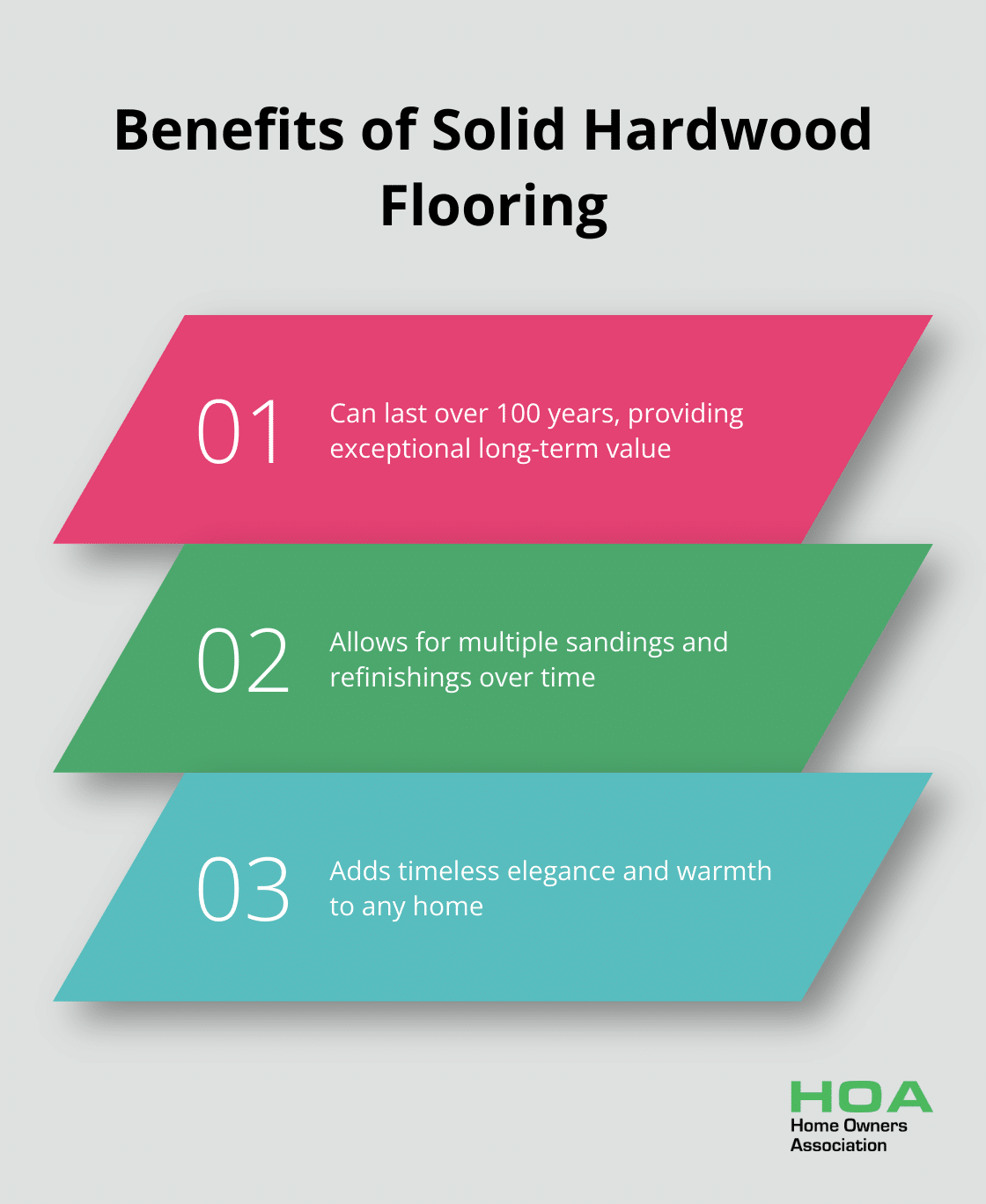 Benefits of Solid Hardwood Flooring

01 Can last over 100 years, providing exceptional long-term value

02 Allows for multiple sandings and refinishings over time

03 Adds timeless elegance and warmth to any home

HOA
Home Owners Association