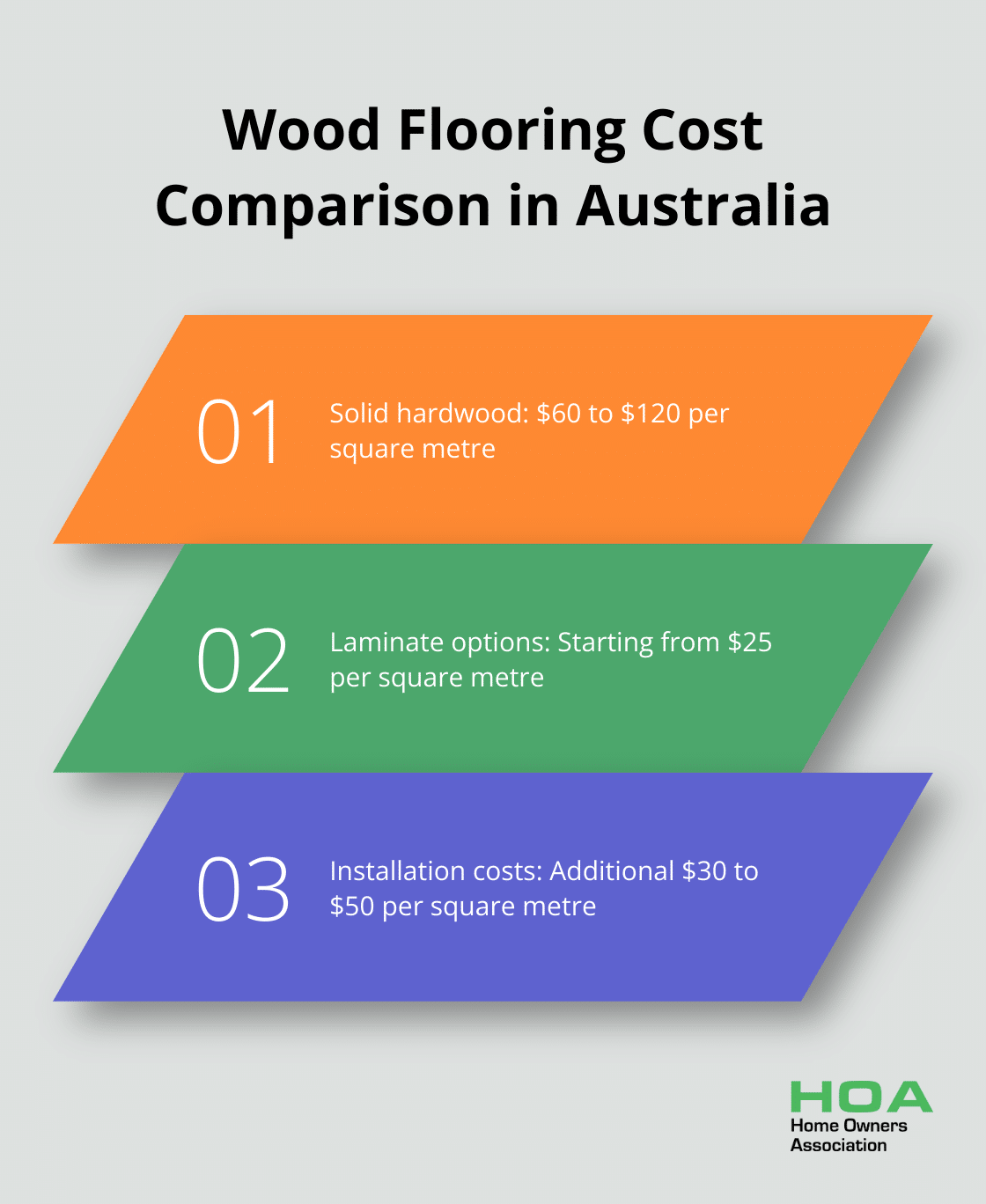 Wood Flooring Cost Comparison in Australia

01 Solid hardwood: \$60 to \$120 per square metre

02 Laminate options: Starting from \$25 per square metre

03 Installation costs: Additional \$30 to \$50 per square metre

HOA
Home Owners Association