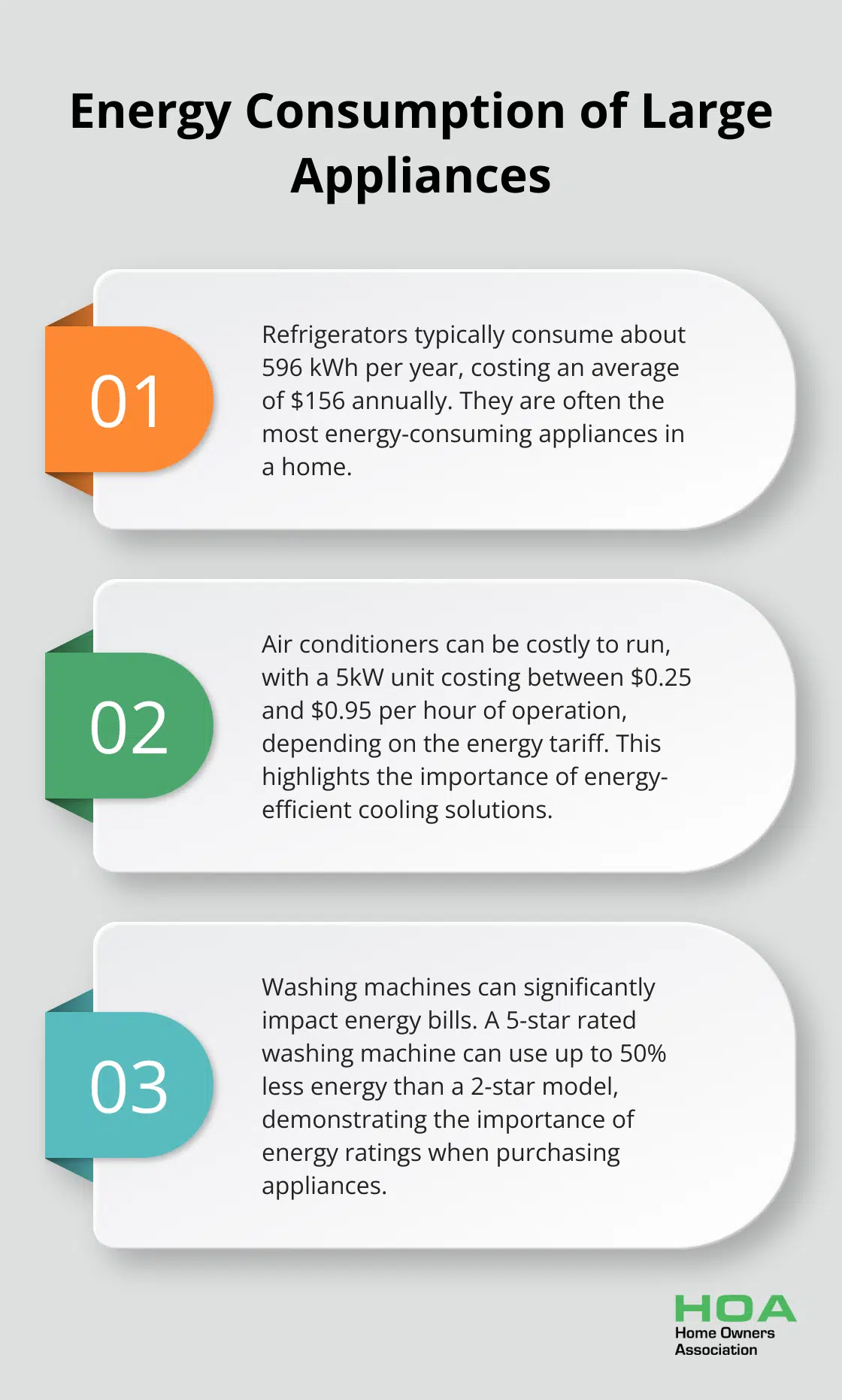 Energy Consumption of Large Appliances

01

Refrigerators typically consume about 596 kWh per year, costing an average of \$156 annually. They are often the most energy-consuming appliances in a home.

02

Air conditioners can be costly to run, with a 5kW unit costing between \$0.25 and \$0.95 per hour of operation, depending on the energy tariff. This highlights the importance of energy-efficient cooling solutions.

03

Washing machines can significantly impact energy bills. A 5-star rated washing machine can use up to 50% less energy than a 2-star model, demonstrating the importance of energy ratings when purchasing appliances.

HOA
Home Owners Association