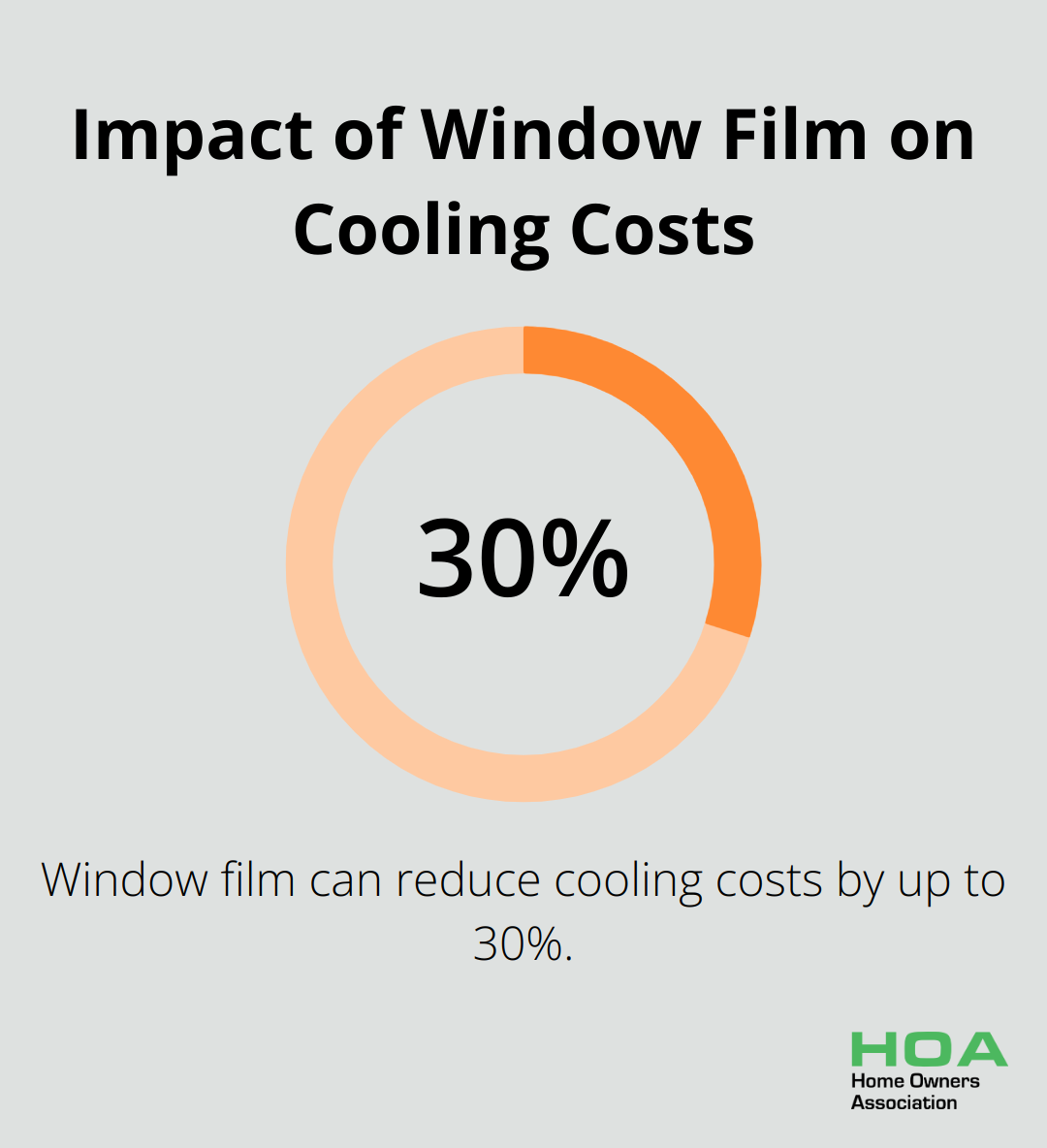 Impact of Window Film on Cooling Costs

30%

Window film can reduce cooling costs by up to 30%.

HOA
Home Owners Association