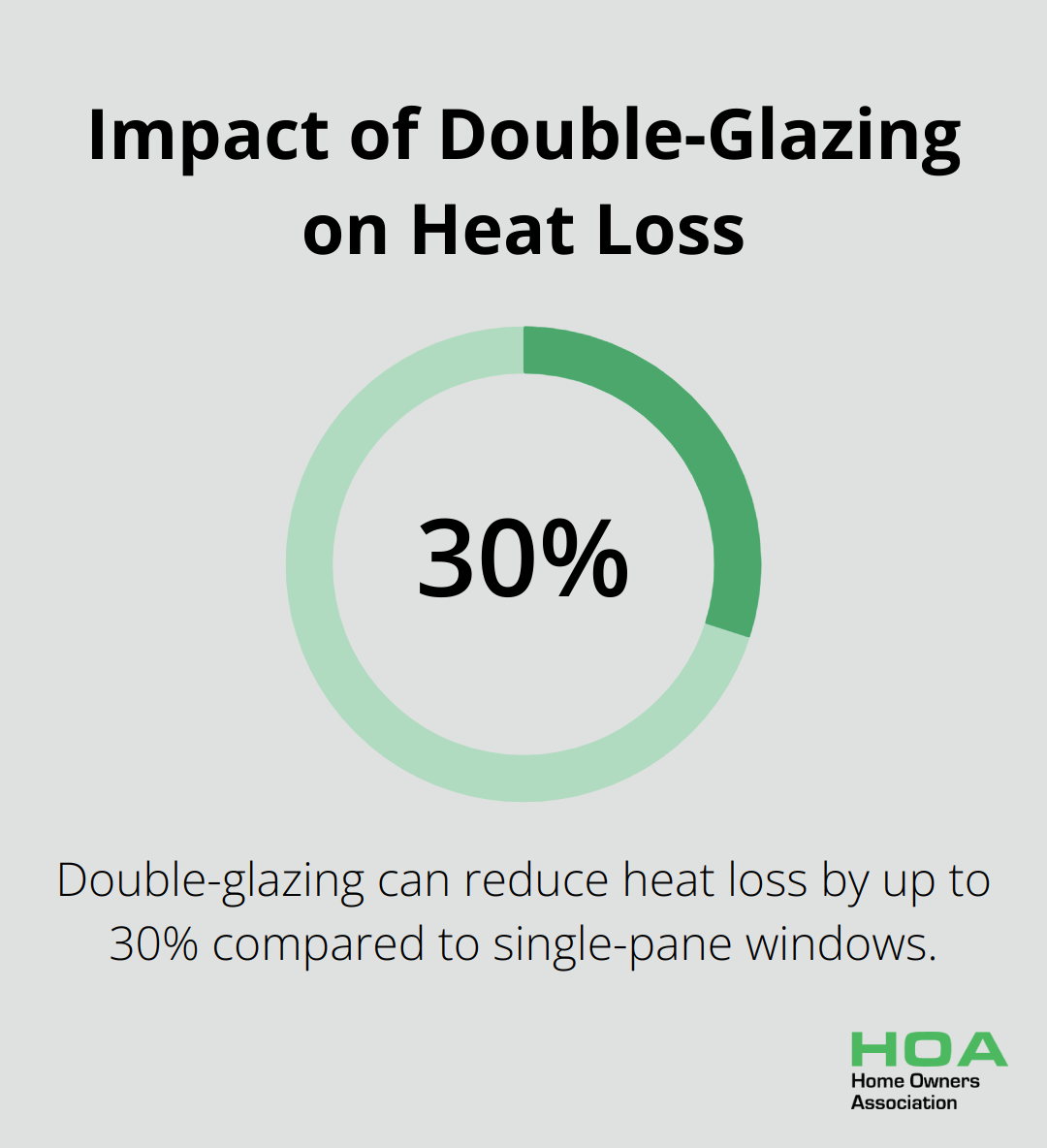 Impact of Double-Glazing on Heat Loss

30%

Double-glazing can reduce heat loss by up to 30% compared to single-pane windows.

HOA
Home Owners
Association