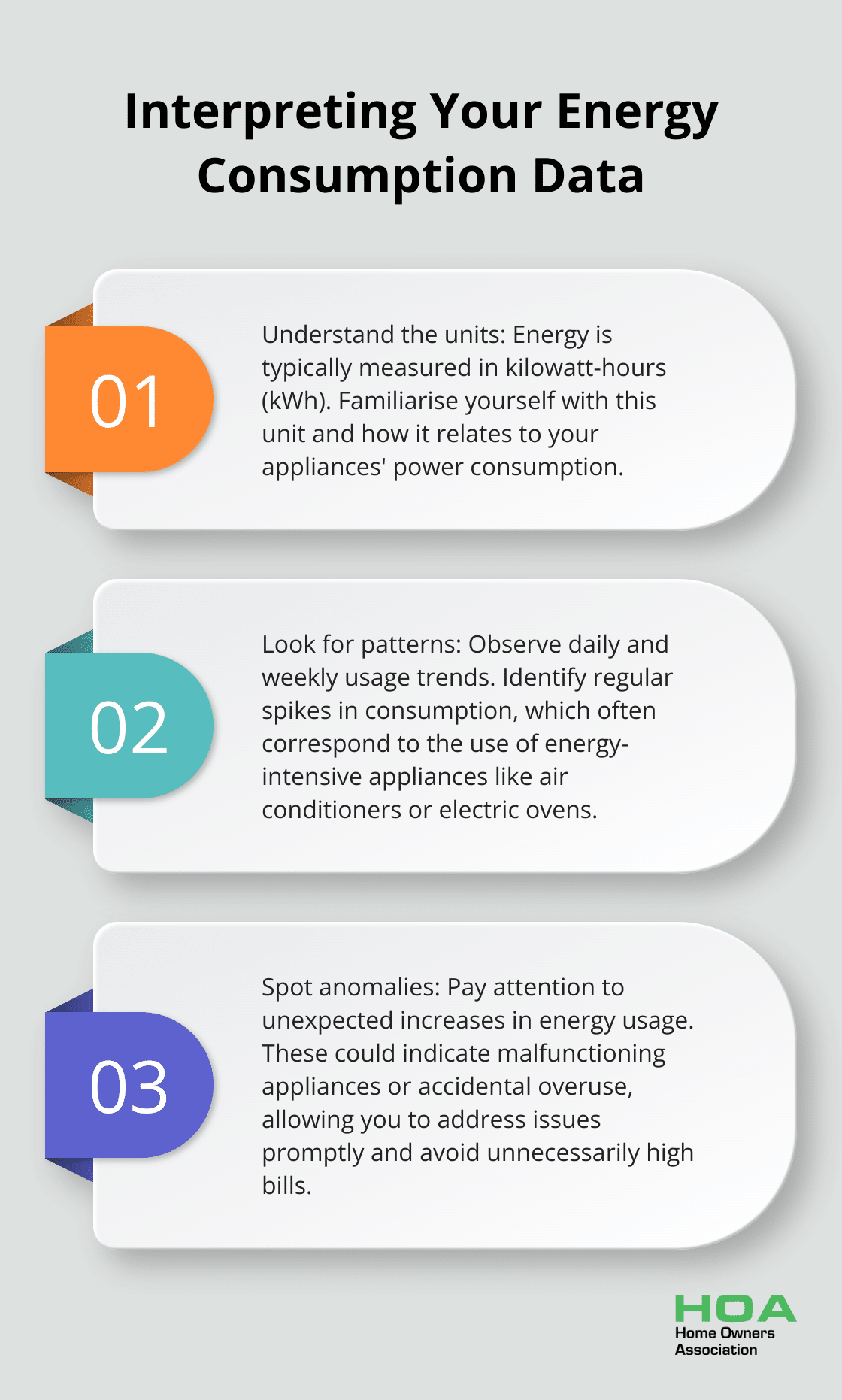 Interpreting Your Energy Consumption Data

01

Understand the units: Energy is typically measured in kilowatt-hours (kWh). Familiarise yourself with this unit and how it relates to your appliances' power consumption.

02

Look for patterns: Observe daily and weekly usage trends. Identify regular spikes in consumption, which often correspond to the use of energy-intensive appliances like air conditioners or electric ovens.

03

Spot anomalies: Pay attention to unexpected increases in energy usage. These could indicate malfunctioning appliances or accidental overuse, allowing you to address issues promptly and avoid unnecessarily high bills.

HOA
Home Owners Association