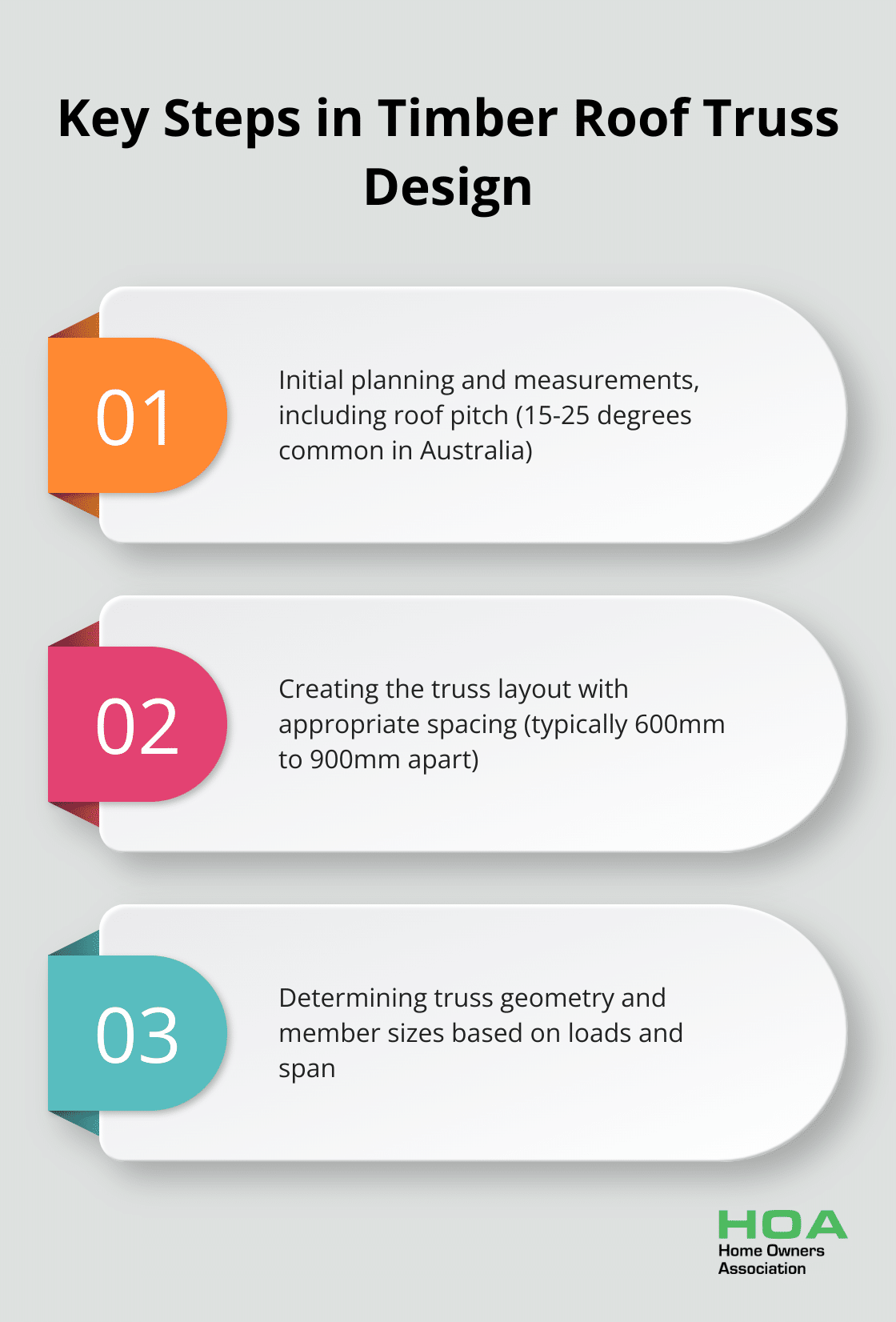 Key Steps in Timber Roof Truss Design

01

Initial planning and measurements, including roof pitch (15-25 degrees common in Australia)

02

Creating the truss layout with appropriate spacing (typically 600mm to 900mm apart)

03

Determining truss geometry and member sizes based on loads and span

HOA
Home Owners Association