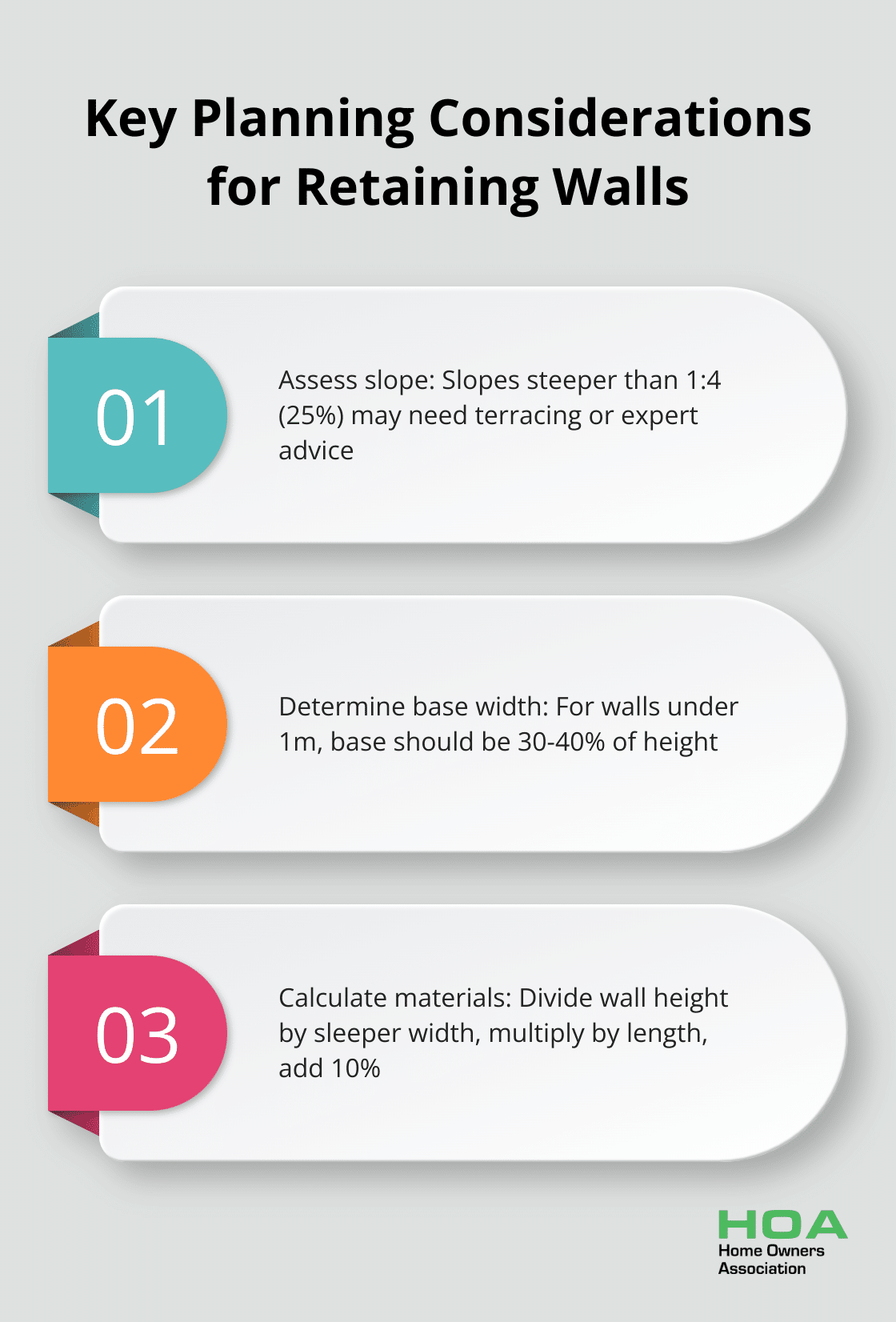 Key Planning Considerations for Retaining Walls

01

Assess slope: Slopes steeper than 1:4 (25%) may need terracing or expert advice

02

Determine base width: For walls under 1m, base should be 30-40% of height

03

Calculate materials: Divide wall height by sleeper width, multiply by length, add 10%

HOA
Home Owners Association