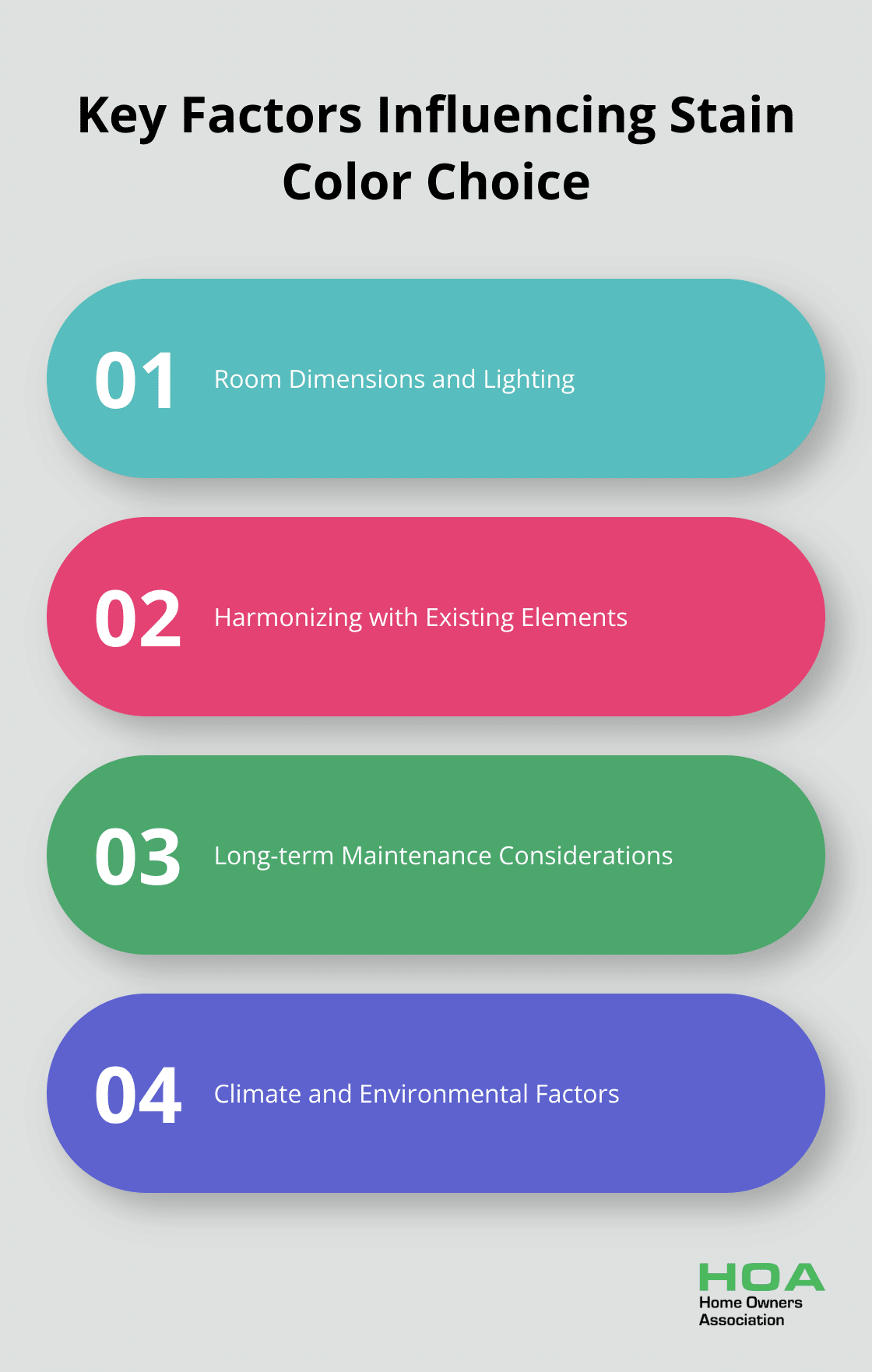 Key Factors Influencing Stain Color Choice

01 Room Dimensions and Lighting

02 Harmonizing with Existing Elements

03 Long-term Maintenance Considerations

04 Climate and Environmental Factors

HOA
Home Owners Association