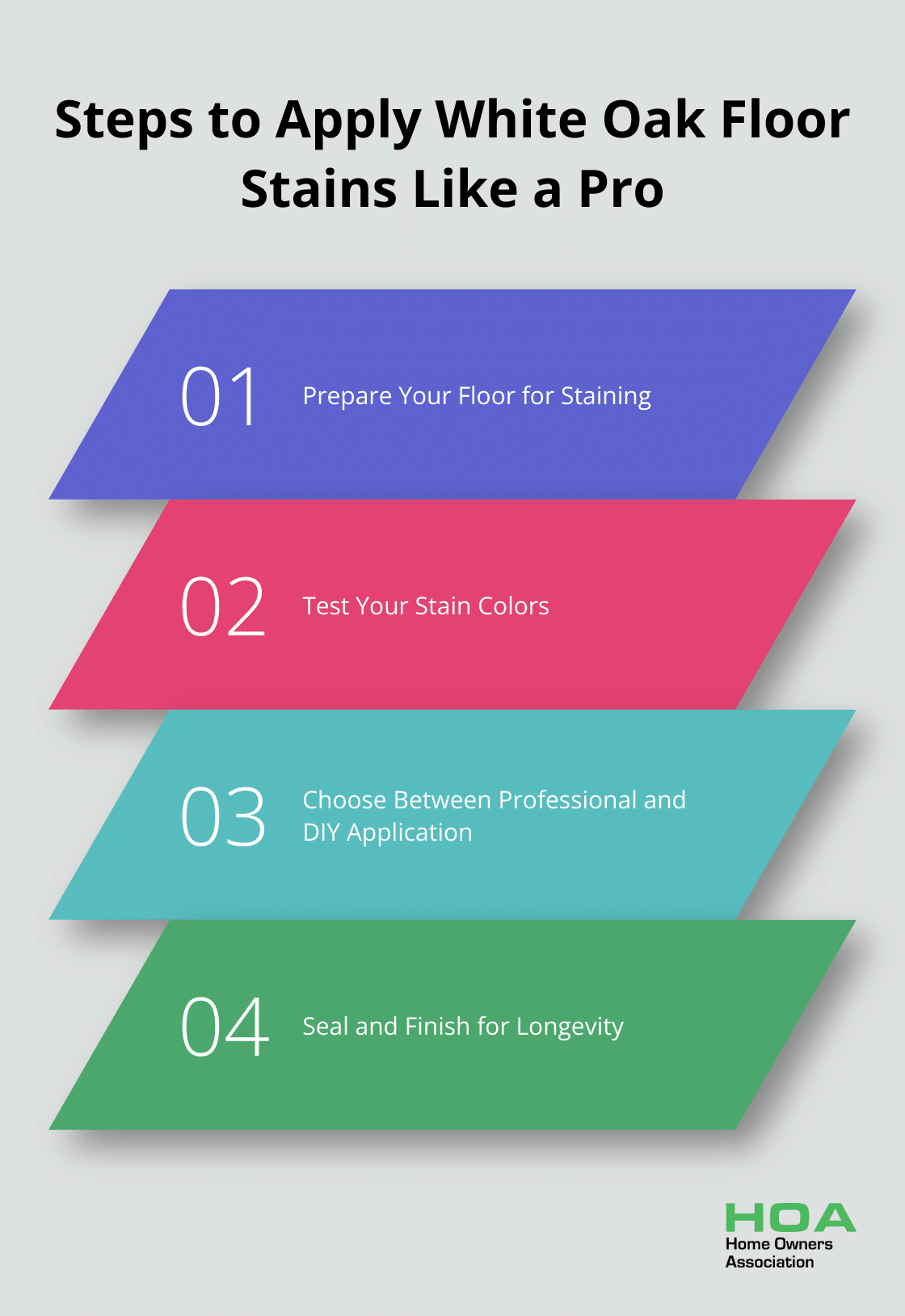 Steps to Apply White Oak Floor Stains Like a Pro

01 Prepare Your Floor for Staining

02 Test Your Stain Colors

03 Choose Between Professional and DIY Application

04 Seal and Finish for Longevity

HOA
Home Owners Association