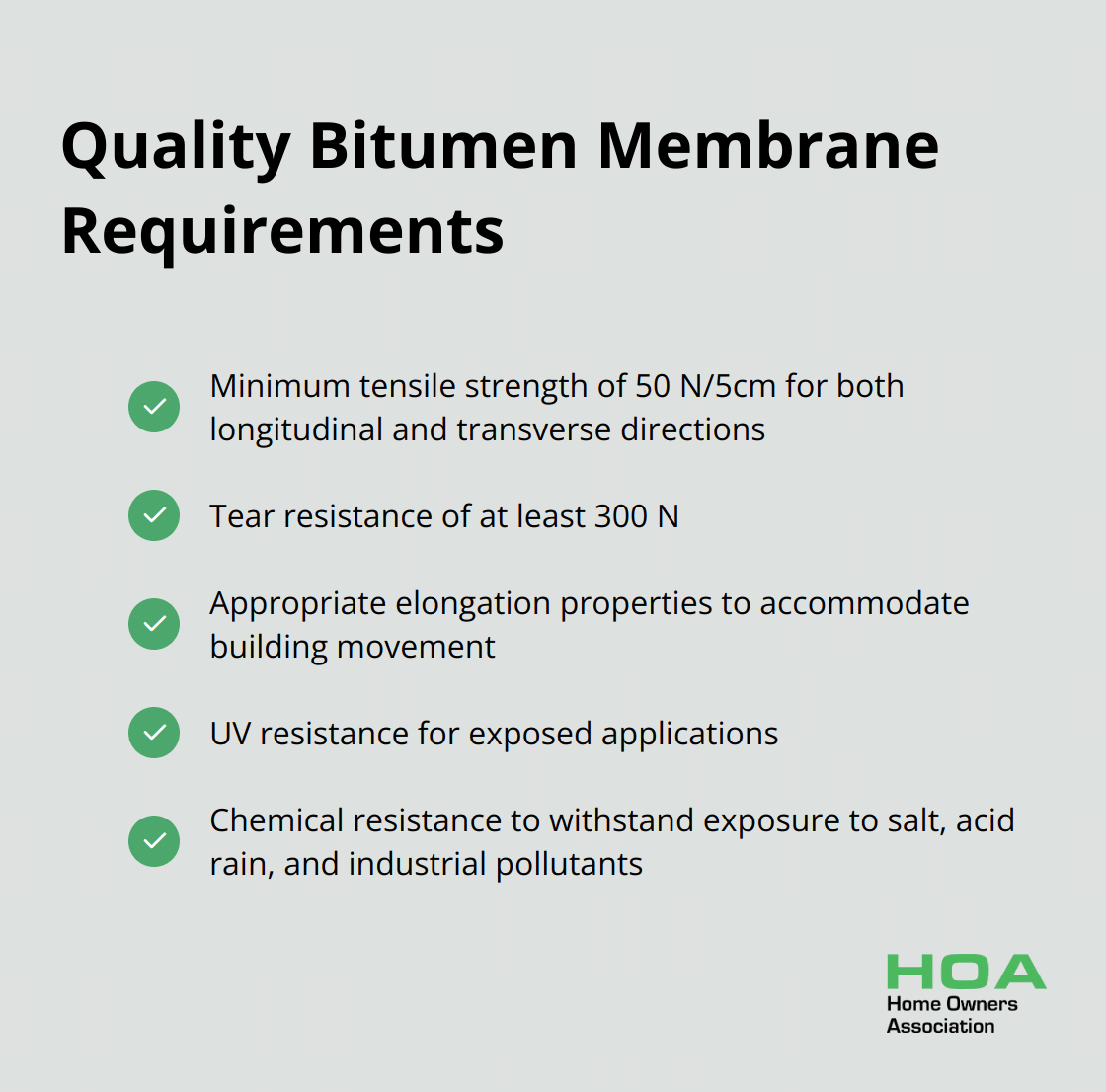 Quality Bitumen Membrane Requirements

Minimum tensile strength of 50 N/5cm for both longitudinal and transverse directions

Tear resistance of at least 300 N

Appropriate elongation properties to accommodate building movement

UV resistance for exposed applications

Chemical resistance to withstand exposure to salt, acid rain, and industrial pollutants

HOA
Home Owners Association