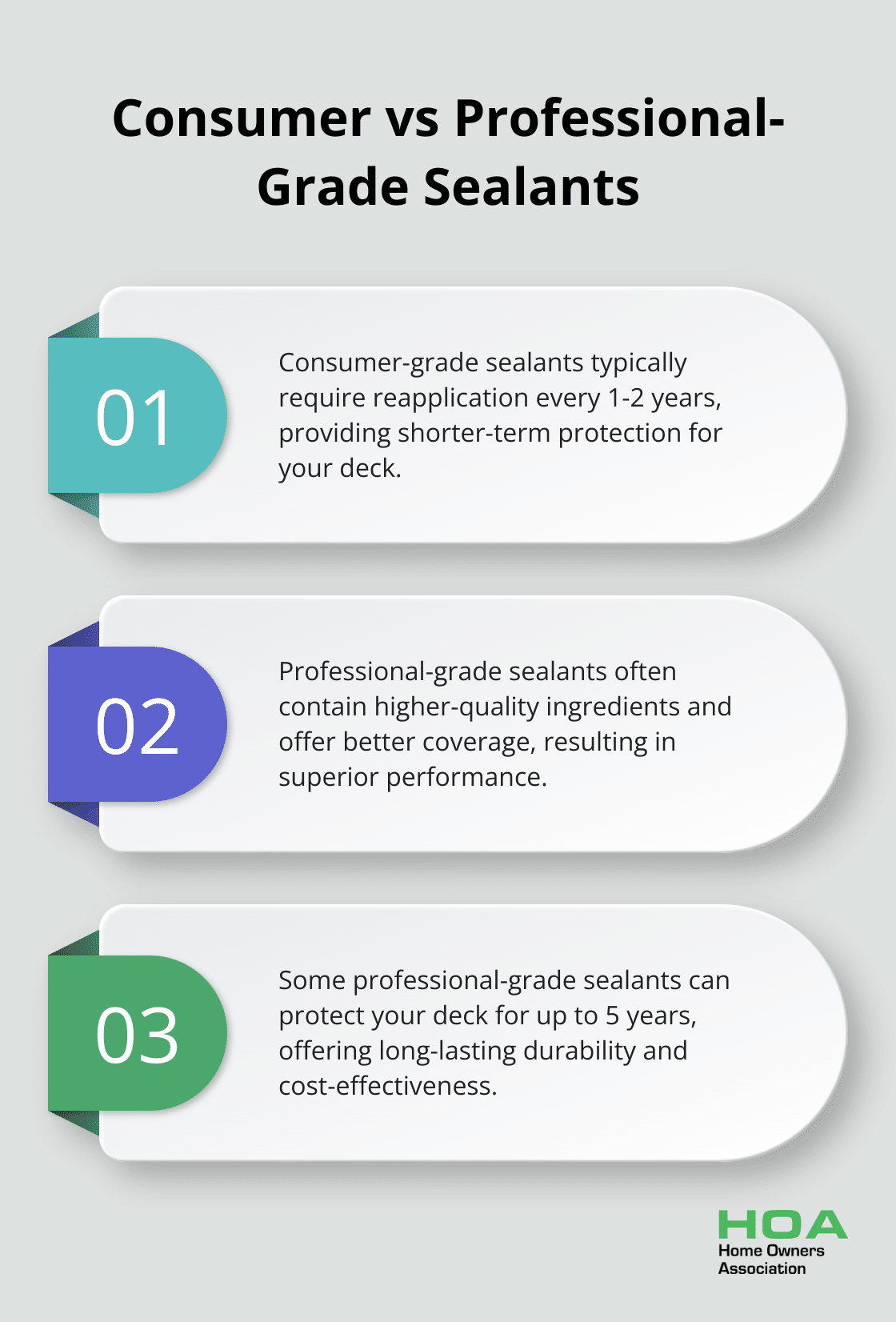 Consumer vs Professional-Grade Sealants

01

Consumer-grade sealants typically require reapplication every 1-2 years, providing shorter-term protection for your deck.

02

Professional-grade sealants often contain higher-quality ingredients and offer better coverage, resulting in superior performance.

03

Some professional-grade sealants can protect your deck for up to 5 years, offering long-lasting durability and cost-effectiveness.

HOA
Home Owners
Association