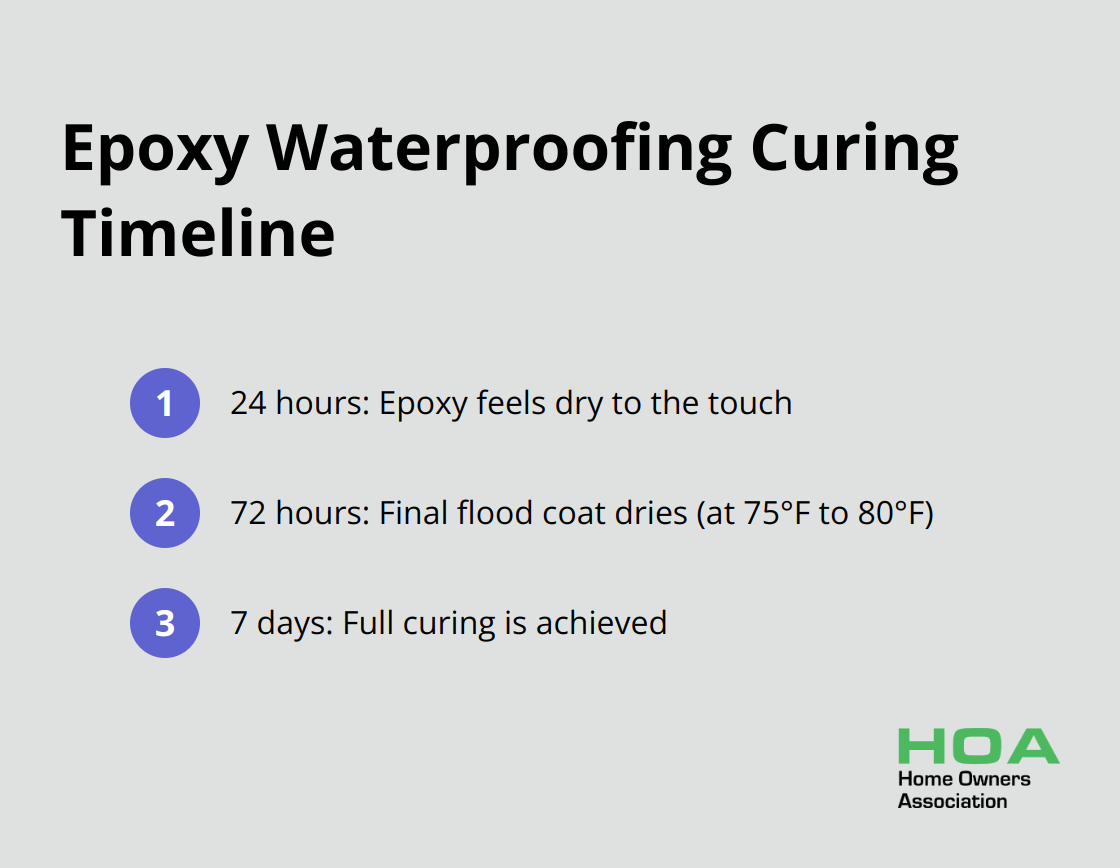 Epoxy Waterproofing Curing Timeline

1 24 hours: Epoxy feels dry to the touch

2 72 hours: Final flood coat dries (at 75°F to 80°F)

3 7 days: Full curing is achieved

HOA
Home Owners Association