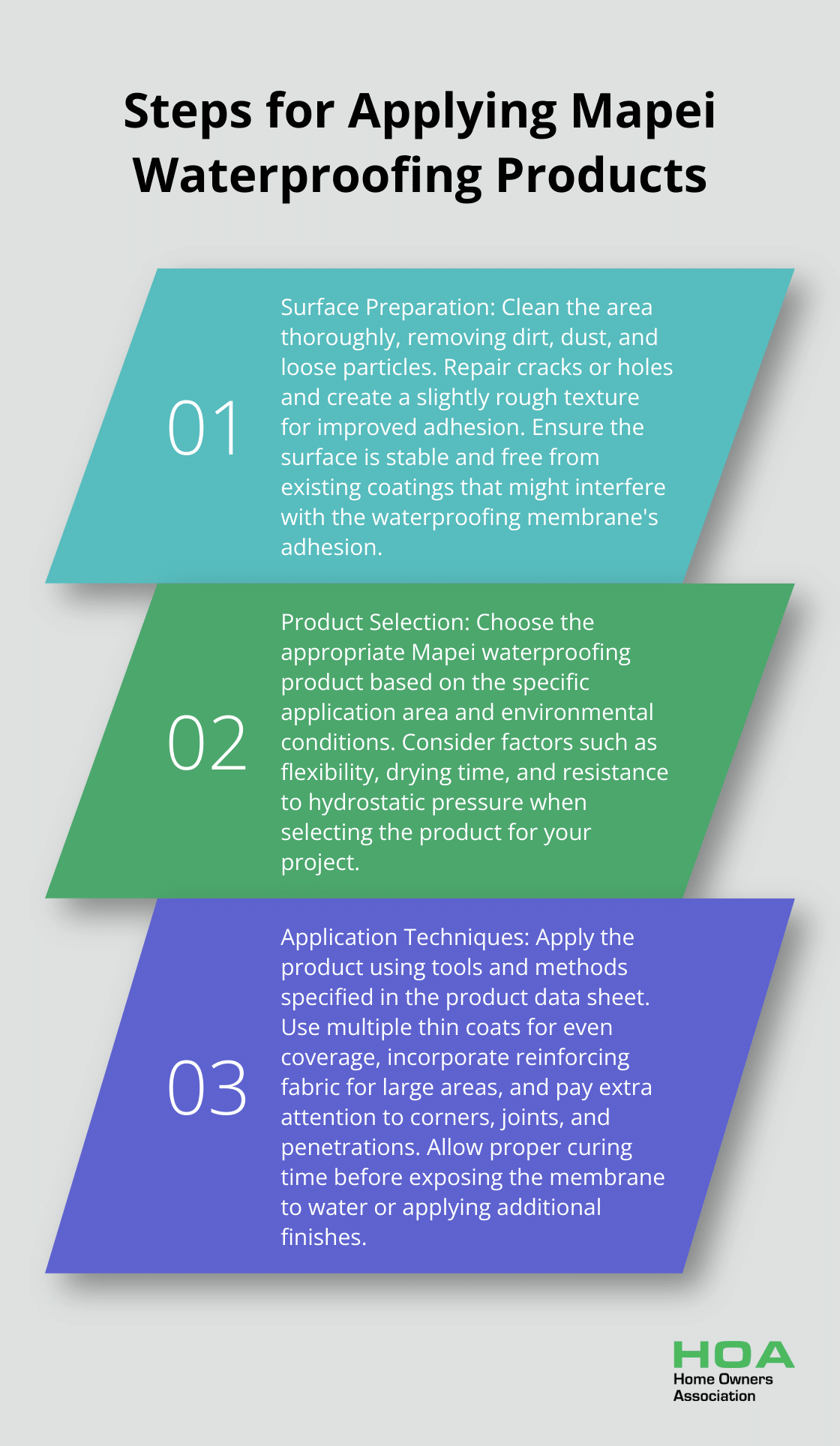 Steps for Applying Mapei Waterproofing Products

01

Surface Preparation: Clean the area thoroughly, removing dirt, dust, and loose particles. Repair cracks or holes and create a slightly rough texture for improved adhesion. Ensure the surface is stable and free from existing coatings that might interfere with the waterproofing membrane's adhesion.

02

Product Selection: Choose the appropriate Mapei waterproofing product based on the specific application area and environmental conditions. Consider factors such as flexibility, drying time, and resistance to hydrostatic pressure when selecting the product for your project.

03

Application Techniques: Apply the product using tools and methods specified in the product data sheet. Use multiple thin coats for even coverage, incorporate reinforcing fabric for large areas, and pay extra attention to corners, joints, and penetrations. Allow proper curing time before exposing the membrane to water or applying additional finishes.

HOA
Home Owners
Association