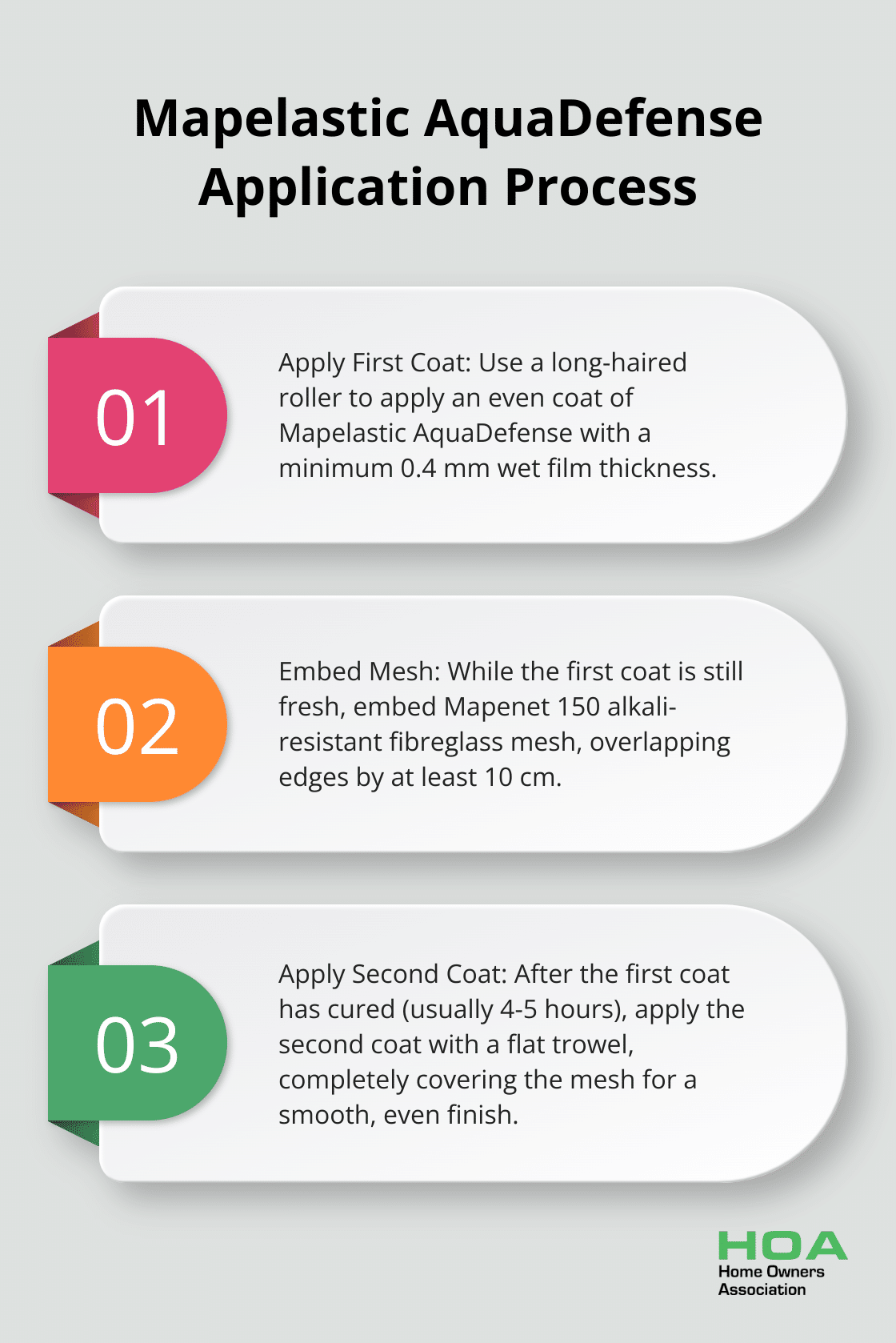 Mapelastic AquaDefense Application Process

01

Apply First Coat: Use a long-haired roller to apply an even coat of Mapelastic AquaDefense with a minimum 0.4 mm wet film thickness.

02

Embed Mesh: While the first coat is still fresh, embed Mapenet 150 alkali-resistant fibreglass mesh, overlapping edges by at least 10 cm.

03

Apply Second Coat: After the first coat has cured (usually 4-5 hours), apply the second coat with a flat trowel, completely covering the mesh for a smooth, even finish.

HOA
Home Owners
Association