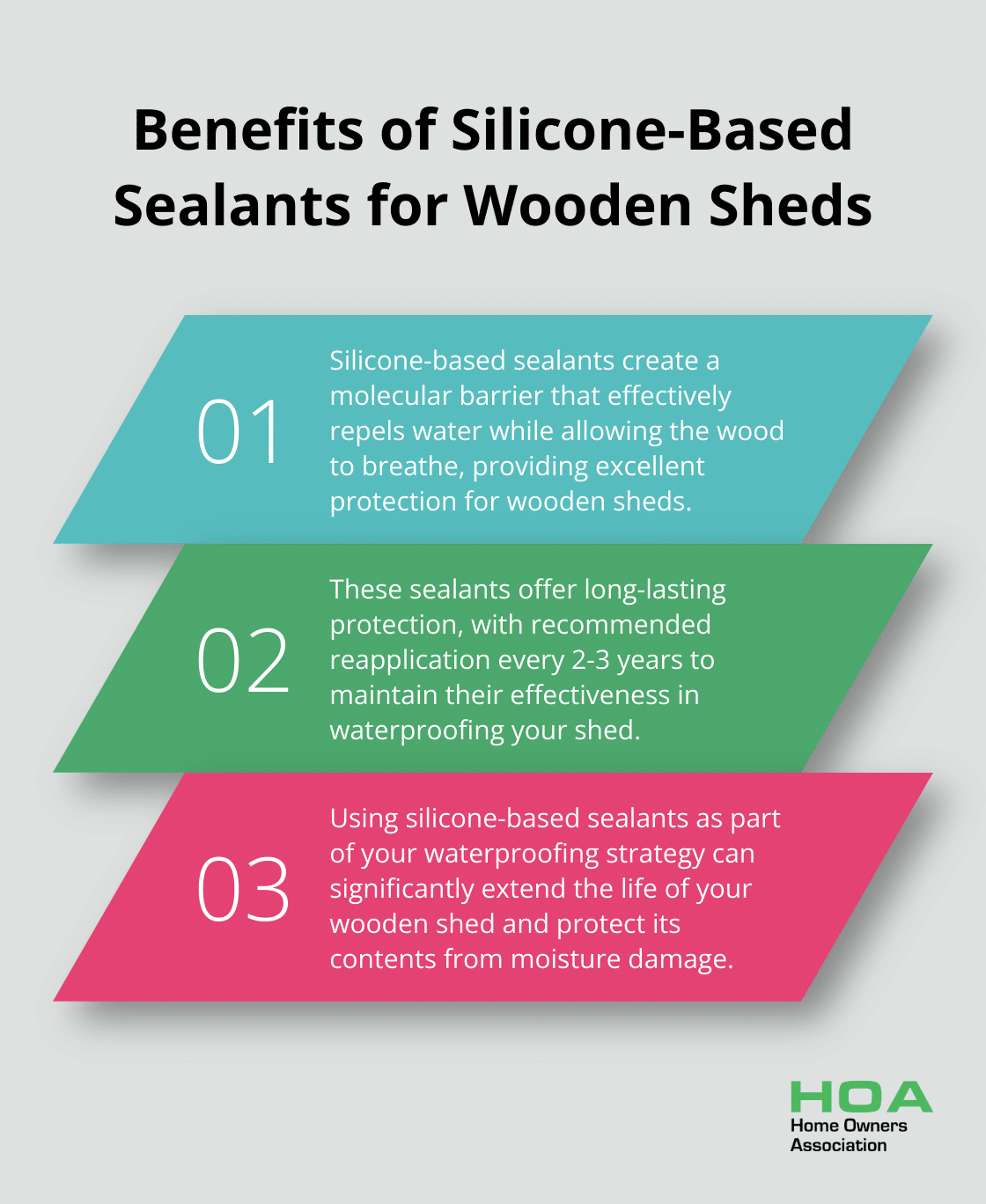 Benefits of Silicone-Based Sealants for Wooden Sheds

01

Silicone-based sealants create a molecular barrier that effectively repels water while allowing the wood to breathe, providing excellent protection for wooden sheds.

02

These sealants offer long-lasting protection, with recommended reapplication every 2-3 years to maintain their effectiveness in waterproofing your shed.

03

Using silicone-based sealants as part of your waterproofing strategy can significantly extend the life of your wooden shed and protect its contents from moisture damage.

HOA
Home Owners Association