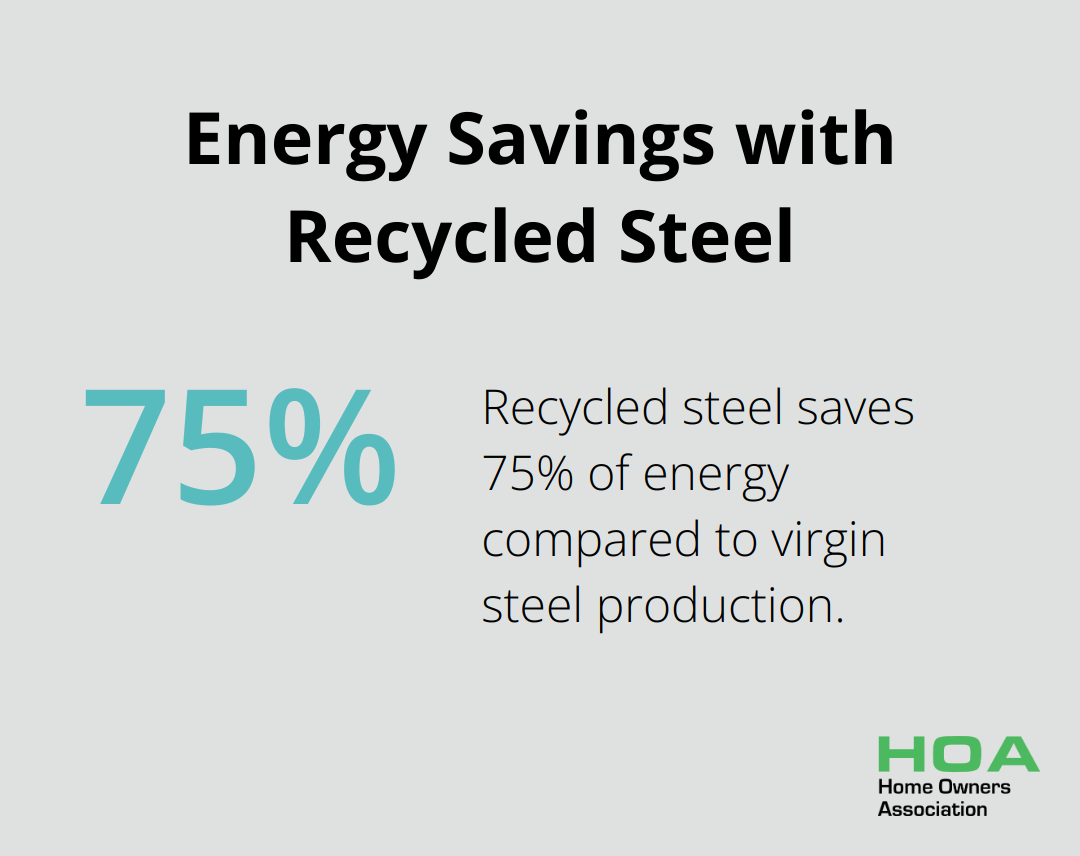 Energy Savings with Recycled Steel

75%

Recycled steel saves 75% of energy compared to virgin steel production.

HOA
Home Owners Association