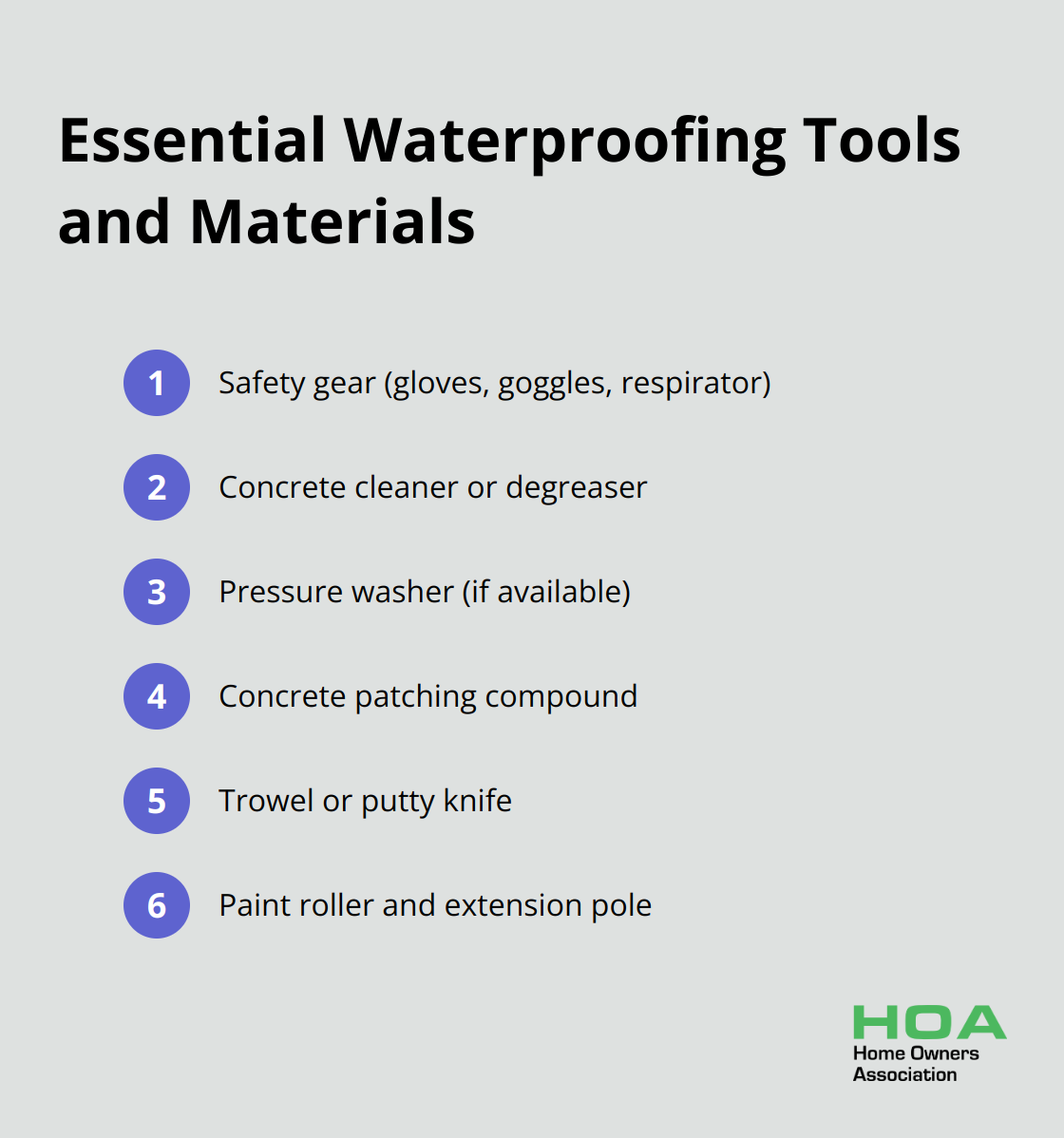 Essential Waterproofing Tools and Materials

1 Safety gear (gloves, goggles, respirator)

2 Concrete cleaner or degreaser

3 Pressure washer (if available)

4 Concrete patching compound

5 Trowel or putty knife

6 Paint roller and extension pole

HOA
Home Owners Association