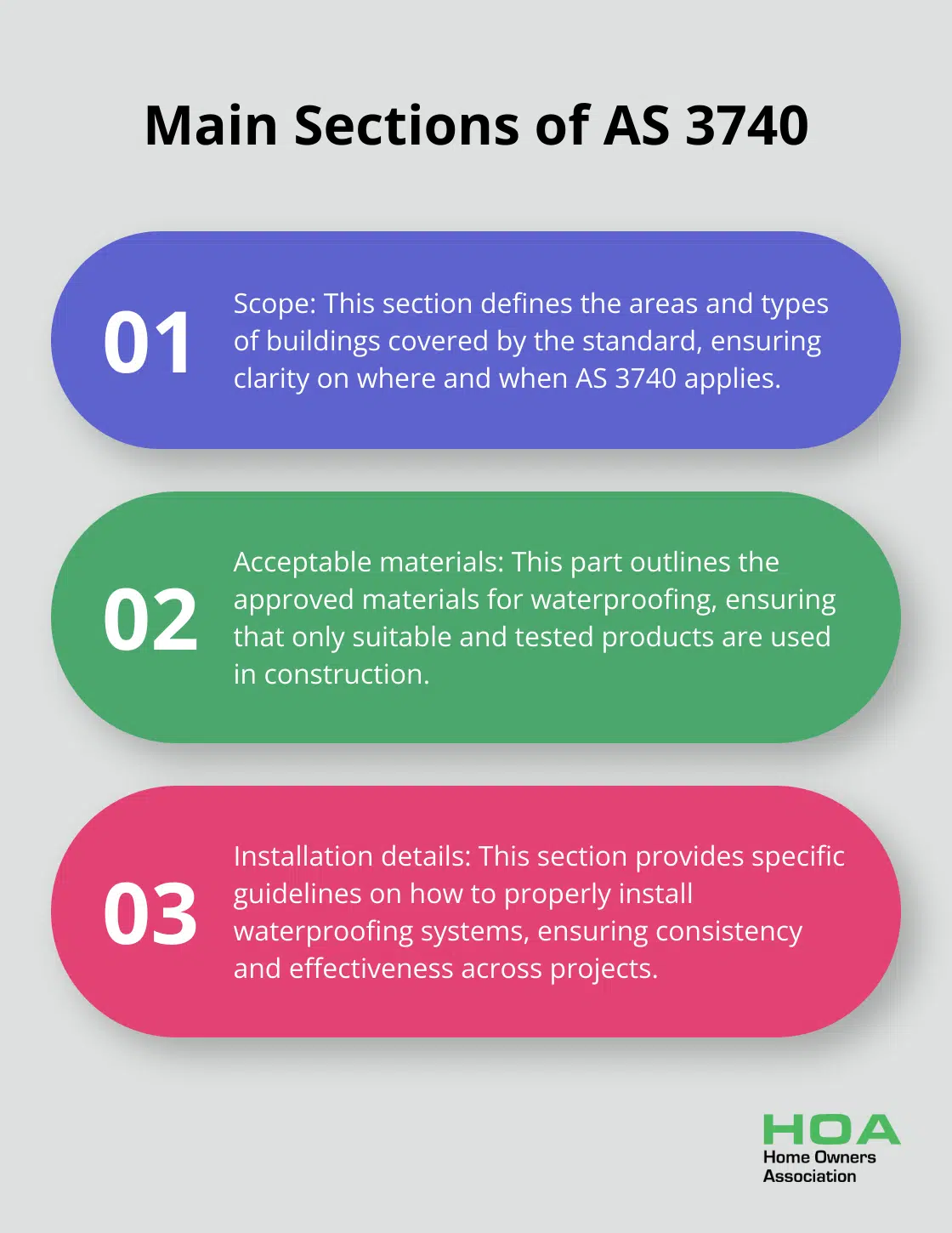 Main Sections of AS 3740

01

Scope: This section defines the areas and types of buildings covered by the standard, ensuring clarity on where and when AS 3740 applies.

02

Acceptable materials: This part outlines the approved materials for waterproofing, ensuring that only suitable and tested products are used in construction.

03

Installation details: This section provides specific guidelines on how to properly install waterproofing systems, ensuring consistency and effectiveness across projects.

HOA
Home Owners
Association