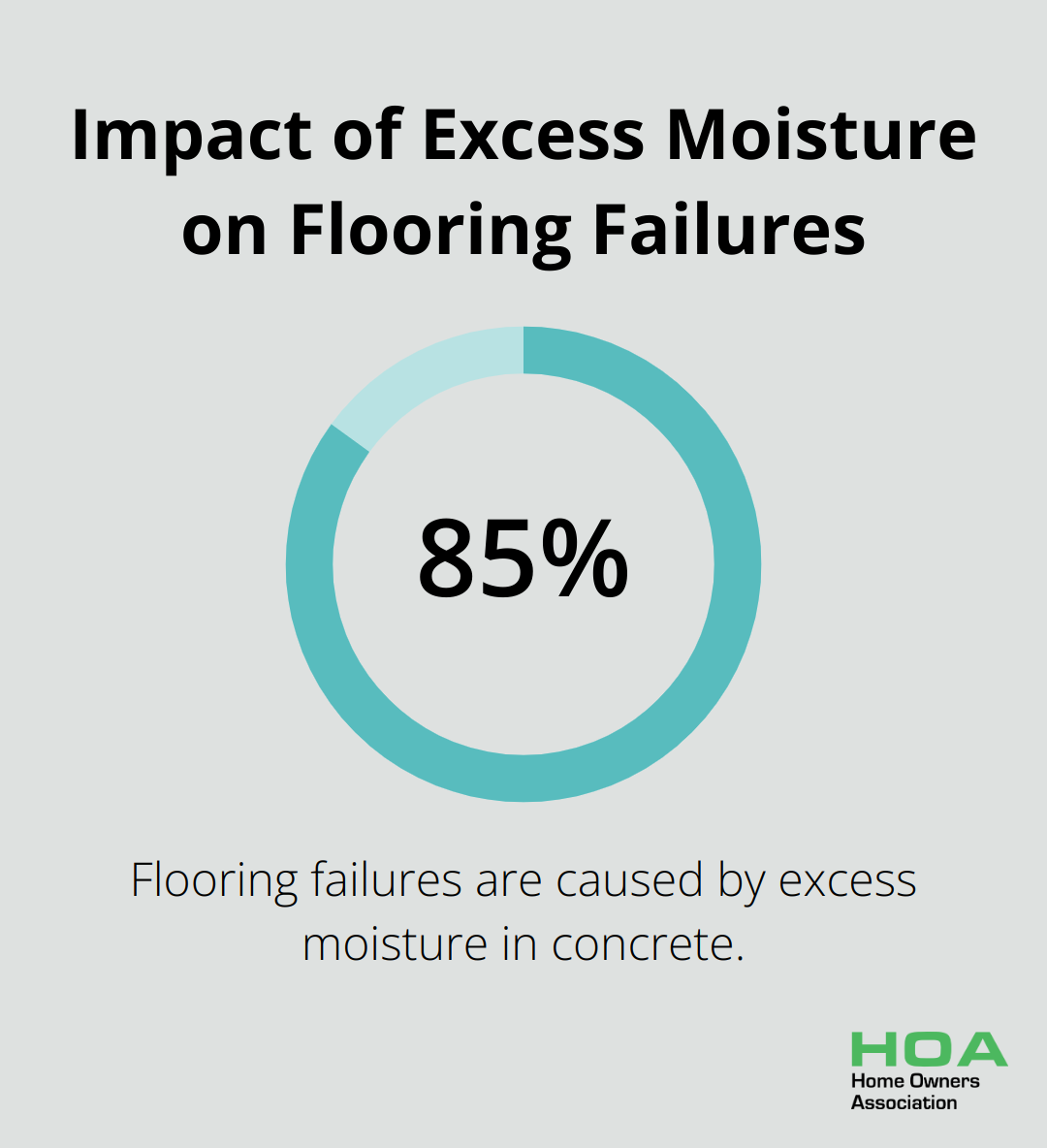 Impact of Excess Moisture on Flooring Failures

85%

Flooring failures are caused by excess moisture in concrete.

HOA
Home Owners Association