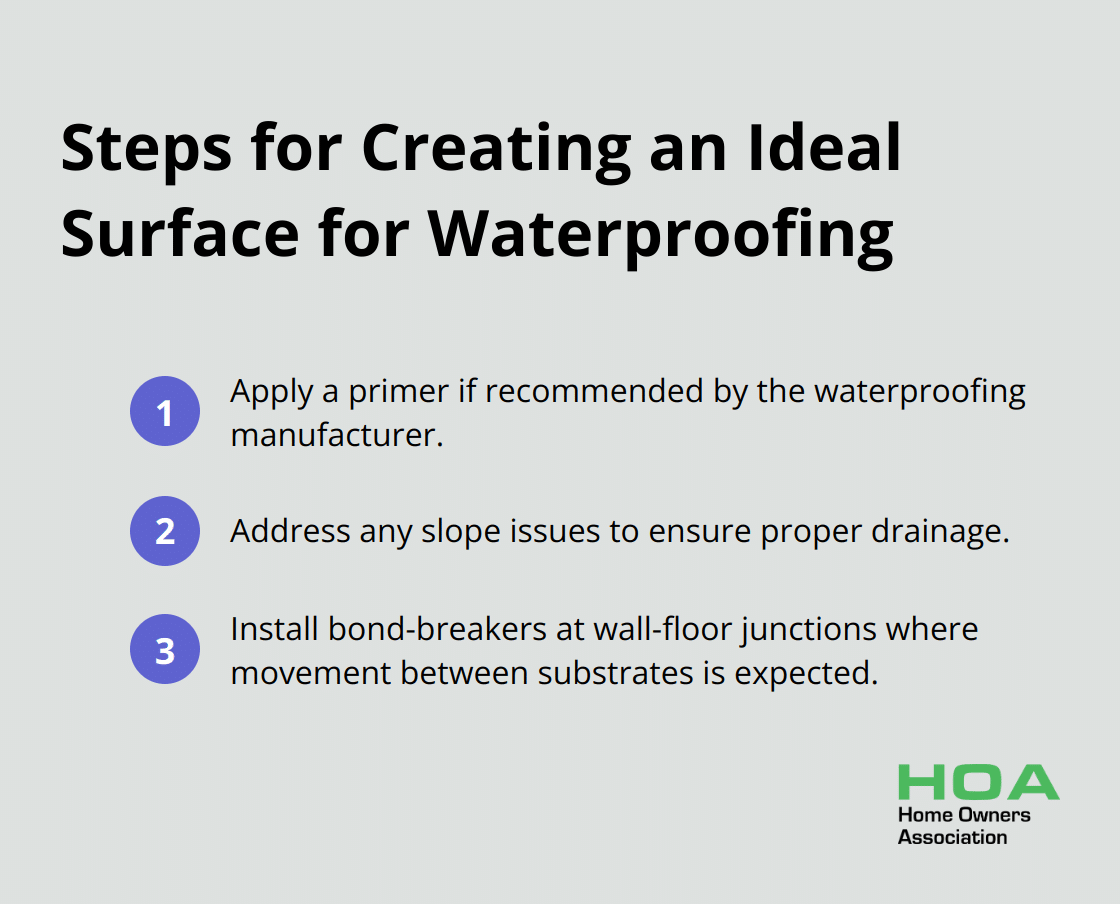 Steps for Creating an Ideal Surface for Waterproofing

1 Apply a primer if recommended by the waterproofing manufacturer.

2 Address any slope issues to ensure proper drainage.

3 Install bond-breakers at wall-floor junctions where movement between substrates is expected.

HOA
Home Owners
Association