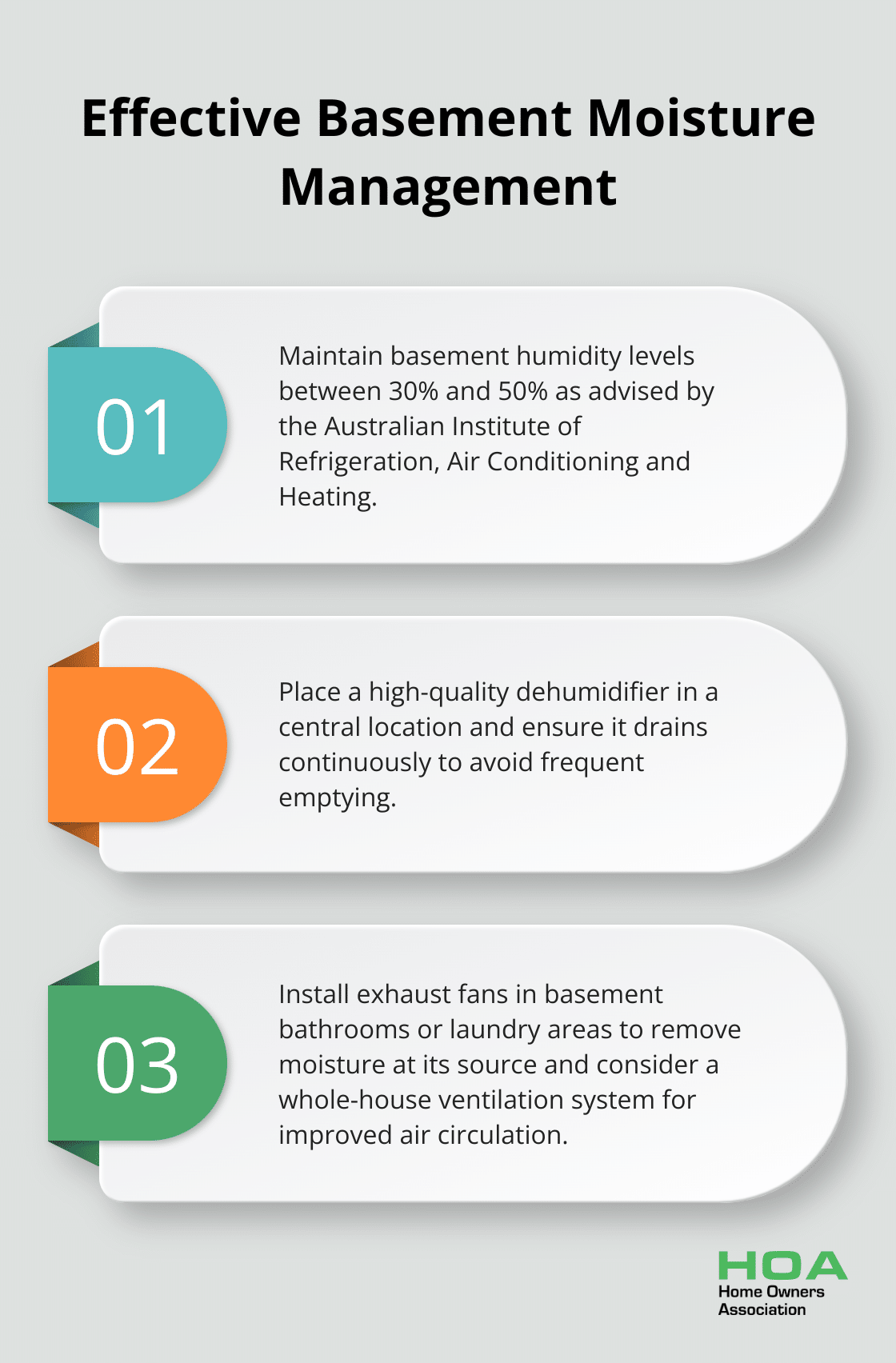 Effective Basement Moisture Management

01

Maintain basement humidity levels between 30% and 50% as advised by the Australian Institute of Refrigeration, Air Conditioning and Heating.

02

Place a high-quality dehumidifier in a central location and ensure it drains continuously to avoid frequent emptying.

03

Install exhaust fans in basement bathrooms or laundry areas to remove moisture at its source and consider a whole-house ventilation system for improved air circulation.

HOA
Home Owners Association