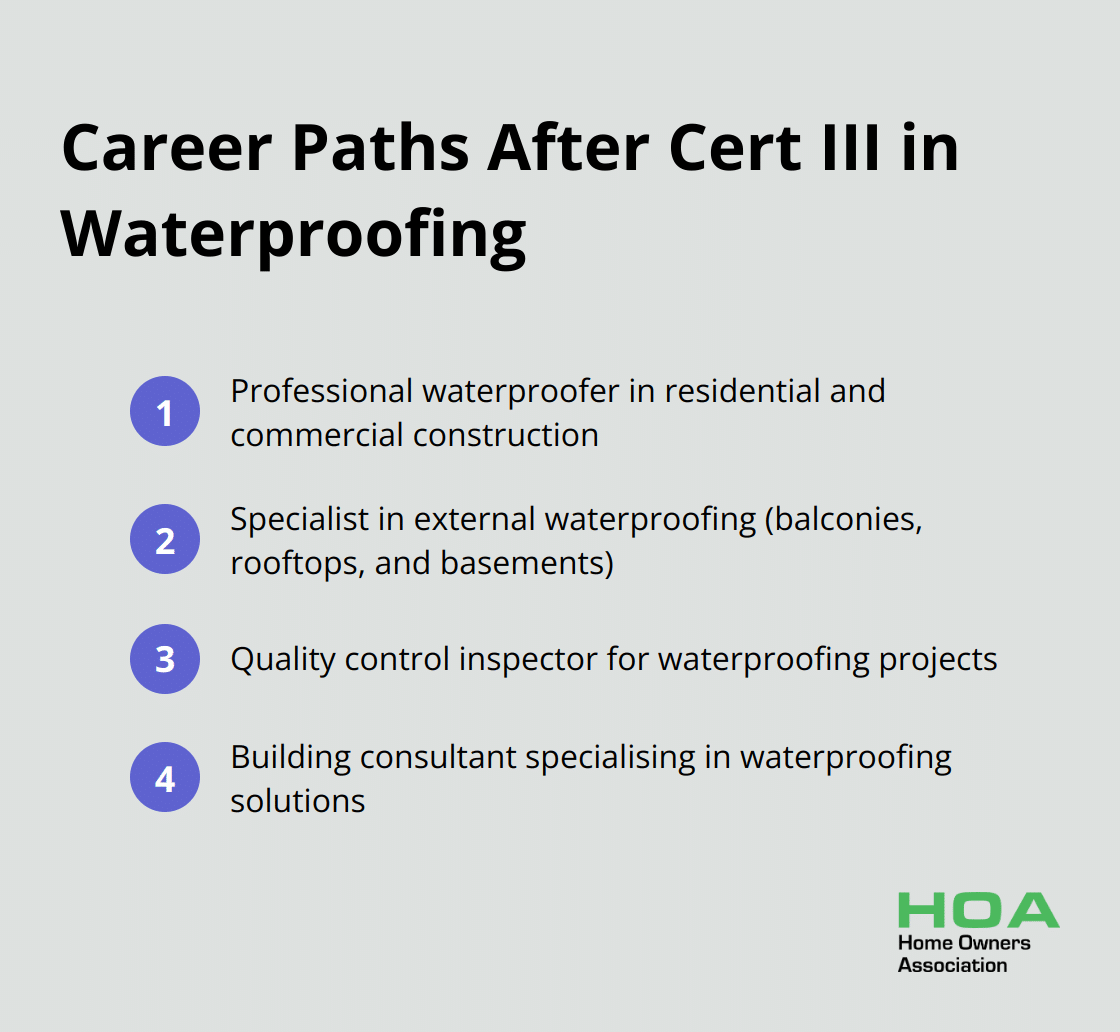 Career Paths After Cert III in Waterproofing

1 Professional waterproofer in residential and commercial construction

2 Specialist in external waterproofing (balconies, rooftops, and basements)

3 Quality control inspector for waterproofing projects

4 Building consultant specialising in waterproofing solutions

HOA
Home Owners
Association